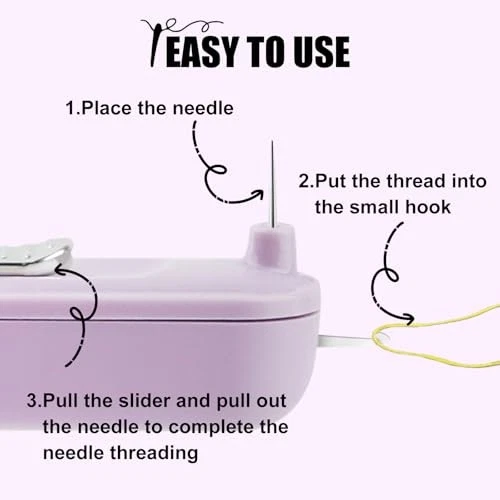 EASY TO USE

1.Place the needle

2.Put the thread into the small hook

3.Pull the slider and pull out the needle to complete the needle threading