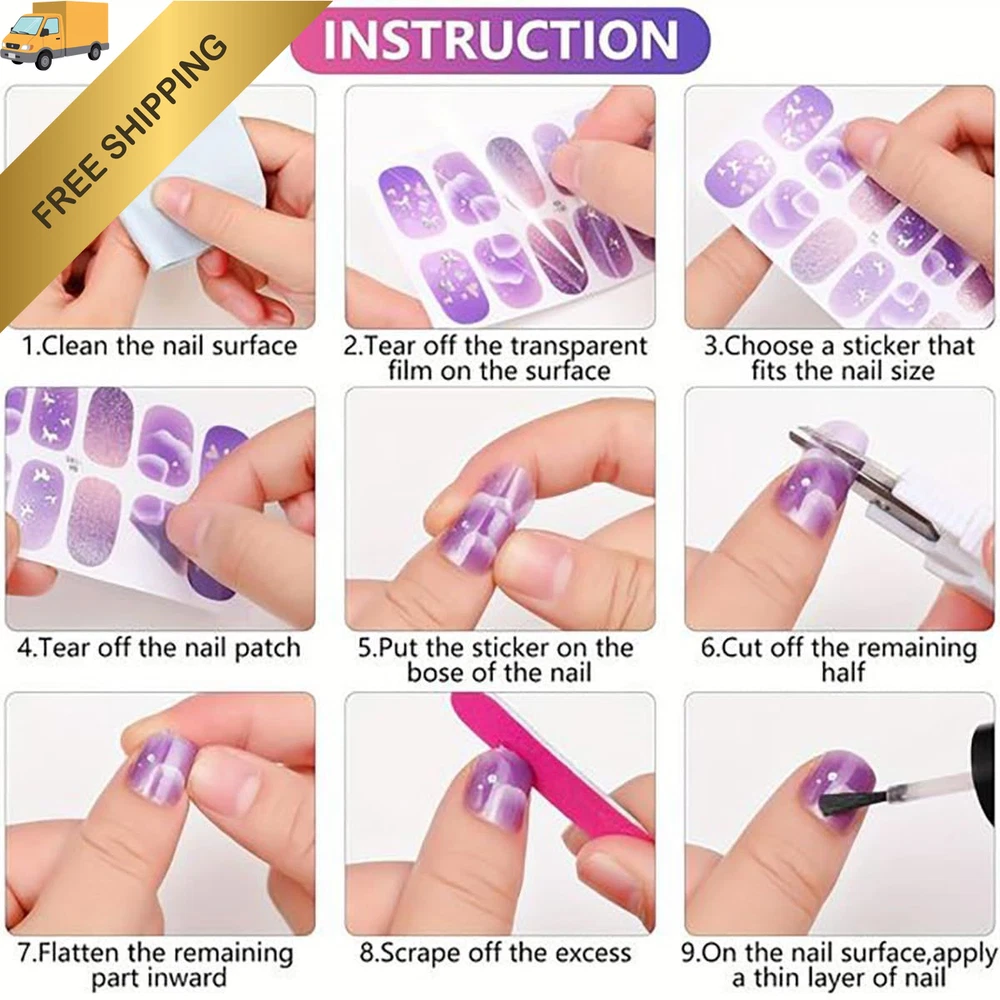 FREE SHIPPING

INSTRUCTION

1.Clean the nail surface

2.Tear off the transparent film on the surface

3.Choose a sticker that fits the nail size

4.Tear off the nail patch

5.Put the sticker on the bose of the nail

6.Cut off the remaining half

7.Flatten the remaining part inward

8.Scrape off the excess

9.On the nail surface,apply a thin layer of nail