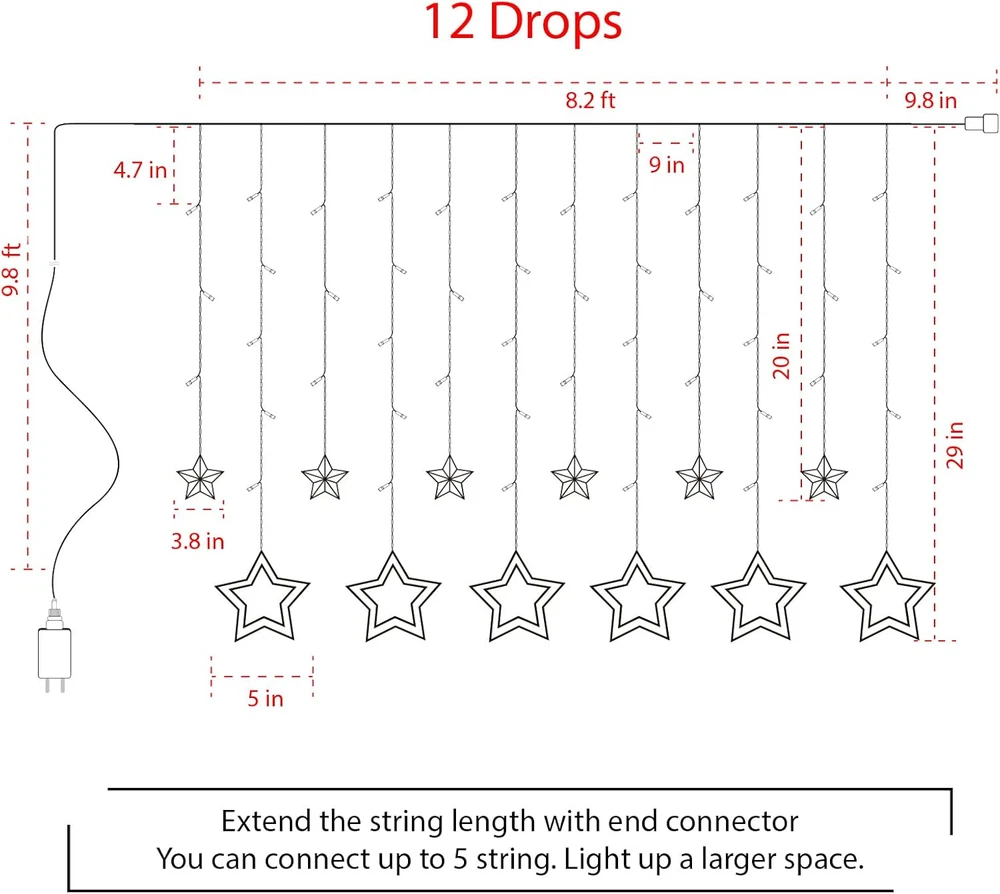 12 Drops

8.2 ft

9.8 in

9.8 ft

4.7 in

9 in

20 in

29 in

3.8 in

5 in

Extend the string length with end connector
You can connect up to 5 string. Light up a larger space.