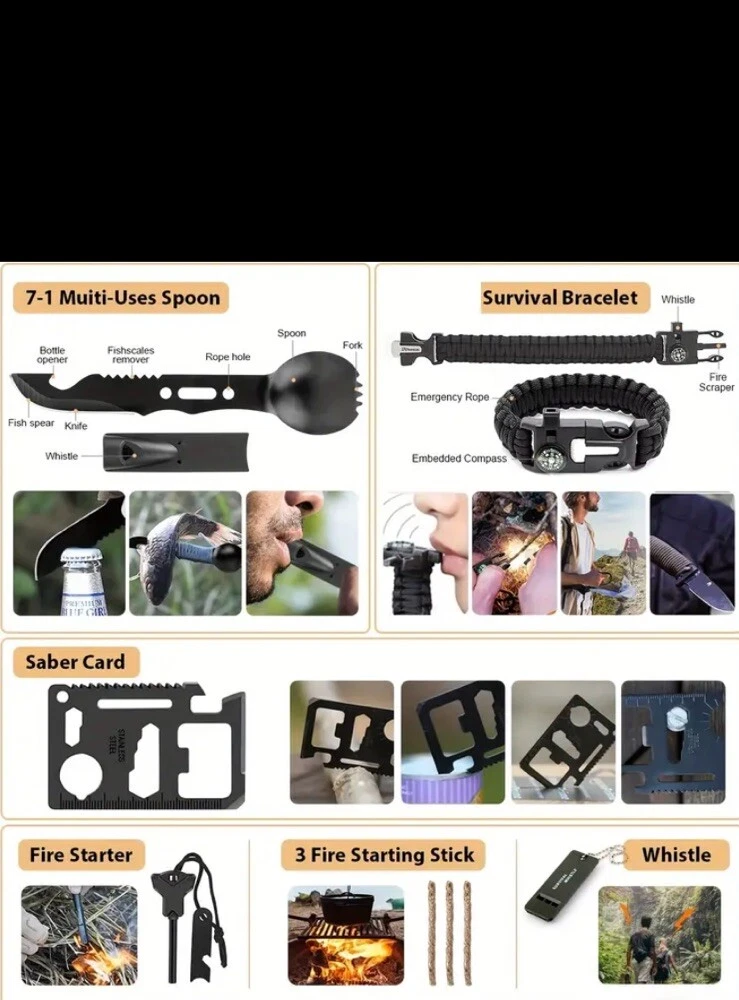 7-1 Muiti-Uses Spoon

Bottle opener

Fishscales remover

Rope hole

Spoon

Fork

Fish spear

Knife

Whistle

PREMIUM

Survival Bracelet

Whistle

Fire Scraper

Emergency Rope

Embedded Compass

Saber Card

STAINLESS STEEL

Fire Starter

3 Fire Starting Stick

Whistle