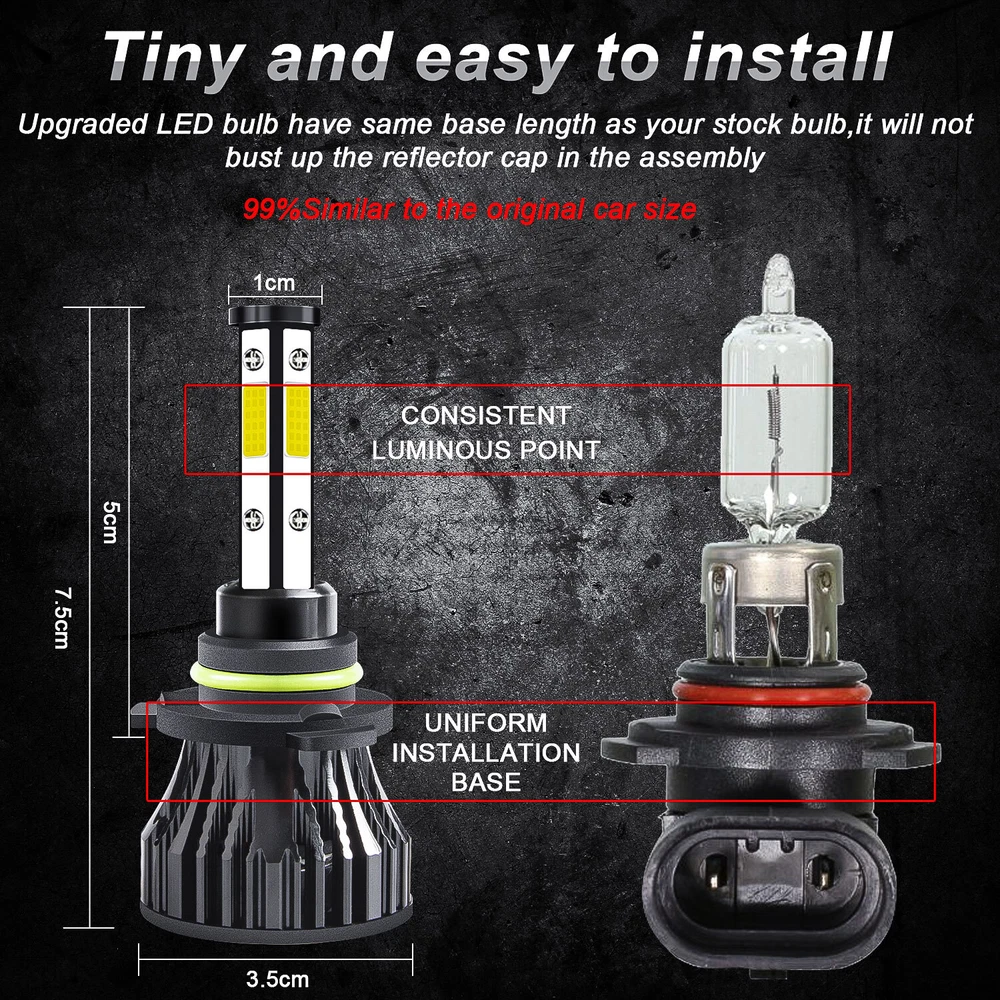 Tiny and easy to install

Upgraded LED bulb have same base length as your stock bulb,it will not bust up the reflector cap in the assembly

99%Similar to the original car size

1cm

CONSISTENT LUMINOUS POINT

5cm

7.5cm

UNIFORM INSTALLATION BASE

3.5cm