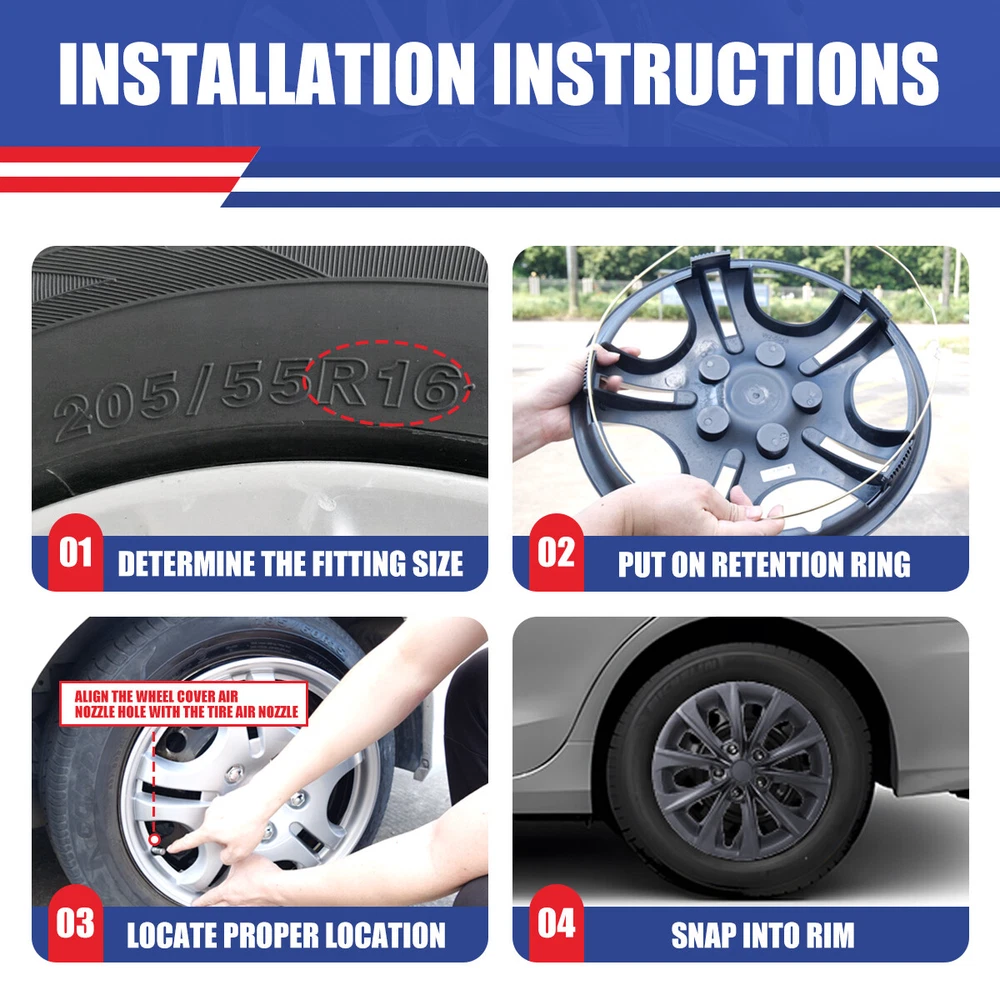 INSTALLATION INSTRUCTIONS

205/55R16

01 DETERMINE THE FITTING SIZE

02 PUT ON RETENTION RING

ALIGN THE WHEEL COVER AIR NOZZLE HOLE WITH THE TIRE AIR NOZZLE

03 LOCATE PROPER LOCATION

04 SNAP INTO RIM