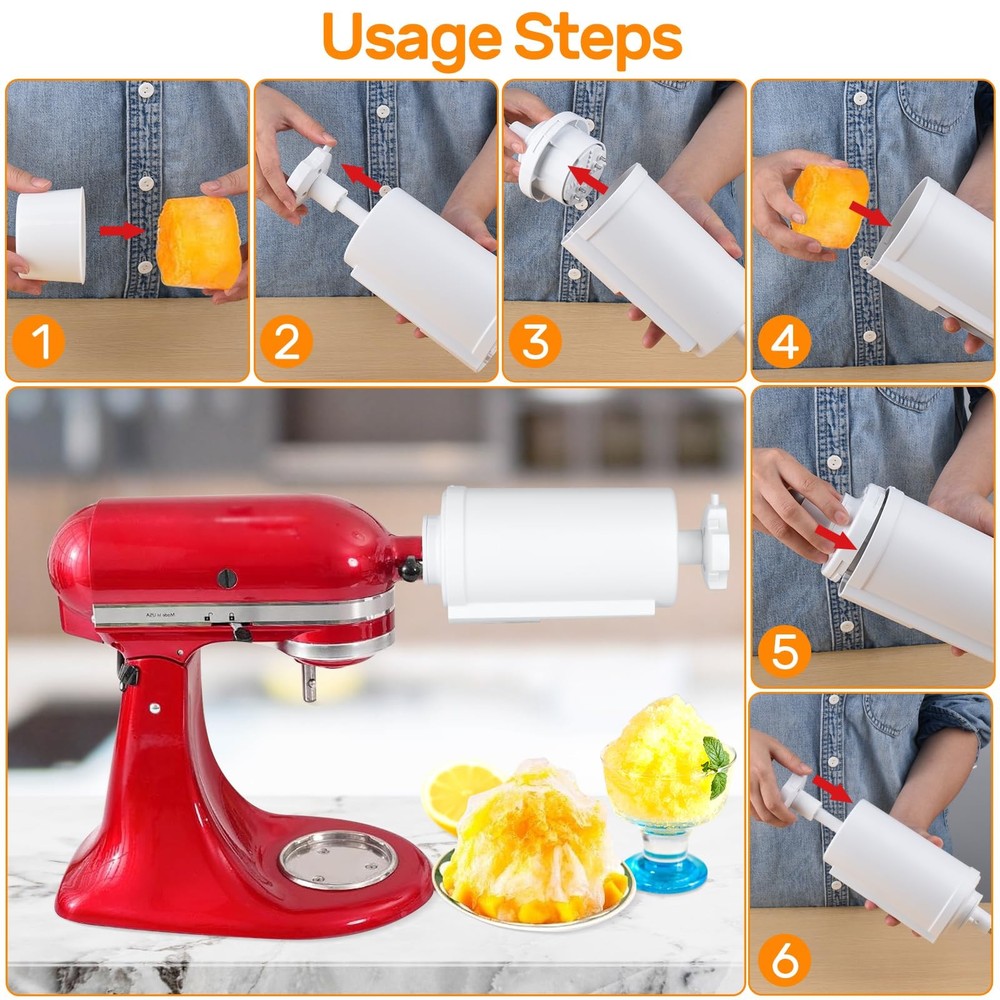 Usage Steps

1

2

3

4

5

6