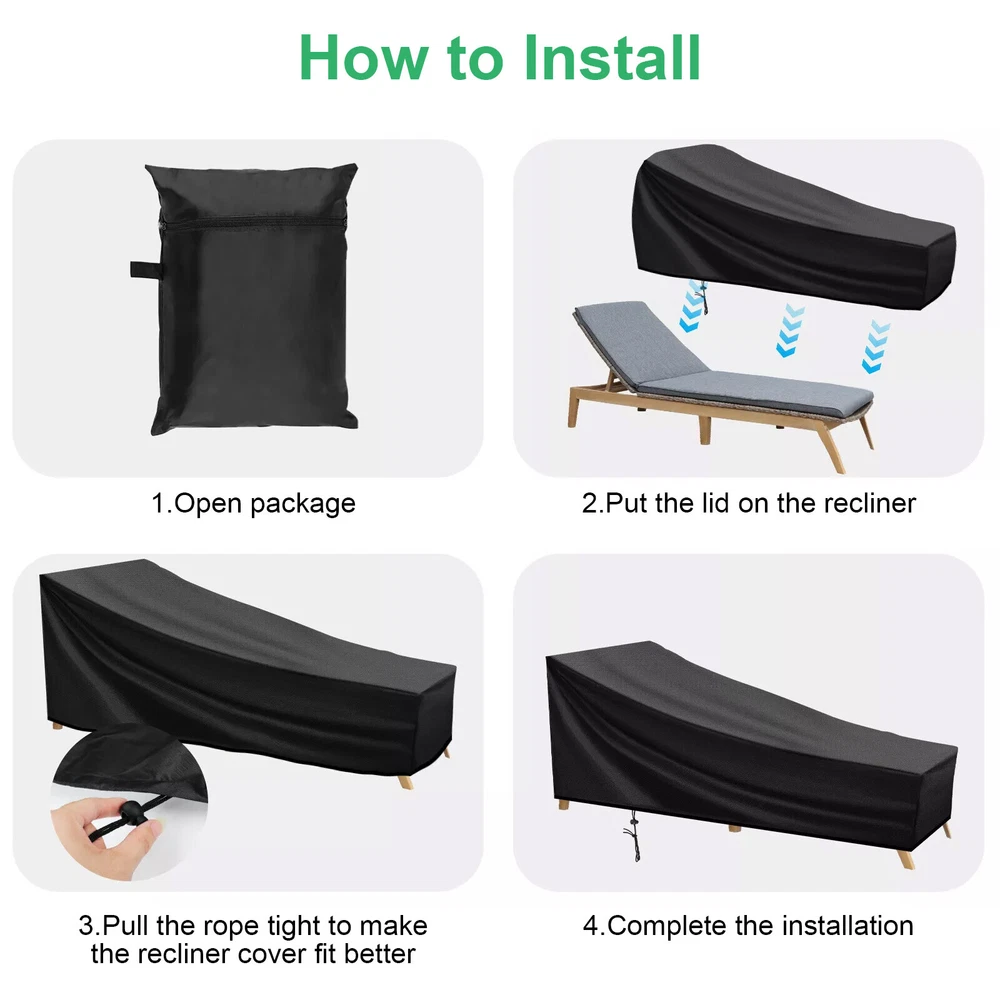 How to Install

1.Open package

2.Put the lid on the recliner

3.Pull the rope tight to make the recliner cover fit better

4.Complete the installation