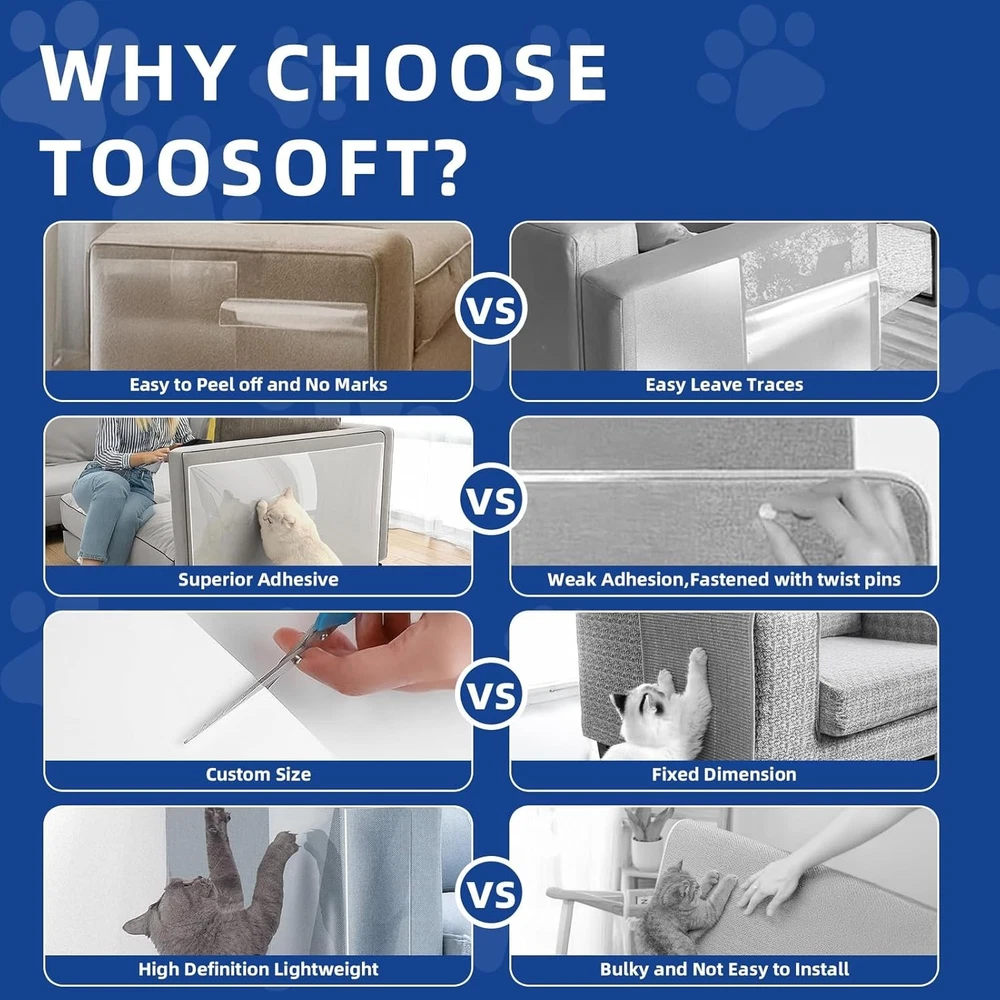 WHY CHOOSE TOOSOFT?

Easy to Peel off and No Marks

VS

Easy Leave Traces

Superior Adhesive

VS

Weak Adhesion,Fastened with twist pins

Custom Size

VS

Fixed Dimension

High Definition Lightweight

VS

Bulky and Not Easy to Install