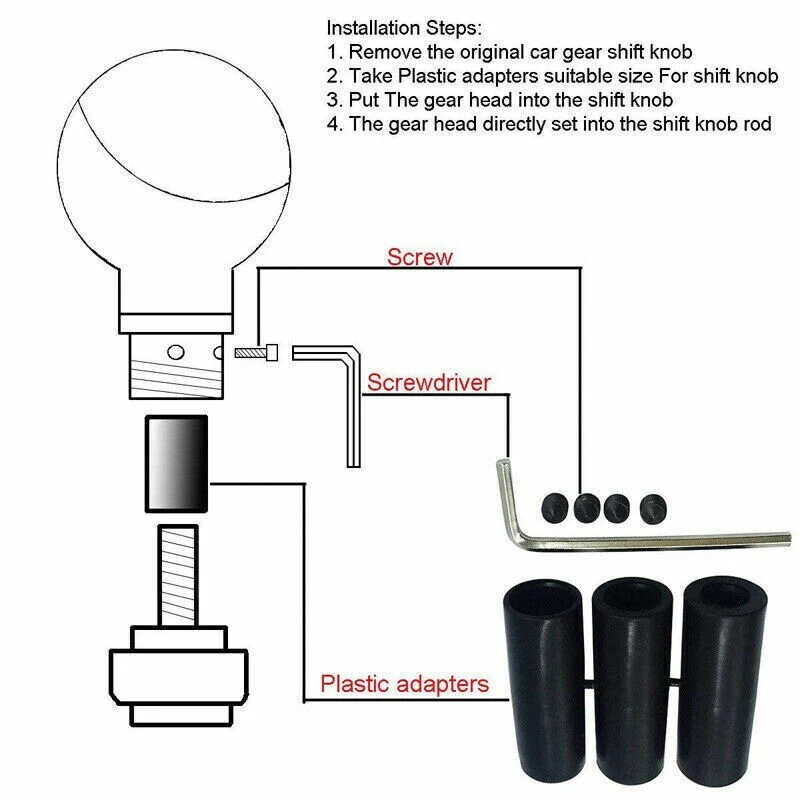 Installation Steps:
1. Remove the original car gear shift knob
2. Take Plastic adapters suitable size For shift knob
3. Put The gear head into the shift knob
4. The gear head directly set into the shift knob rod

Screw

Screwdriver

Plastic adapters