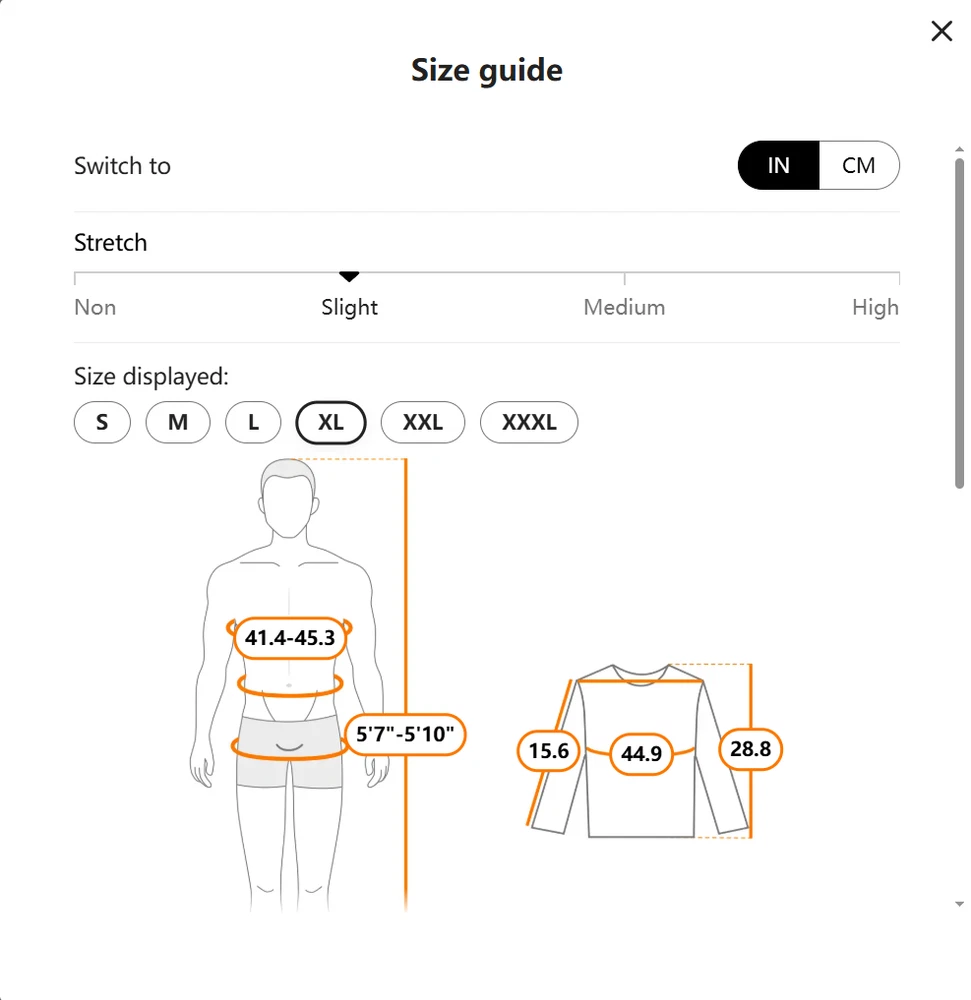 Size guide

Switch to IN CM

Stretch

Non Slight Medium High

Size displayed:

S M L XL XXL XXXL

41.4-45.3

5'7"-5'10"

15.6 44.9 28.8