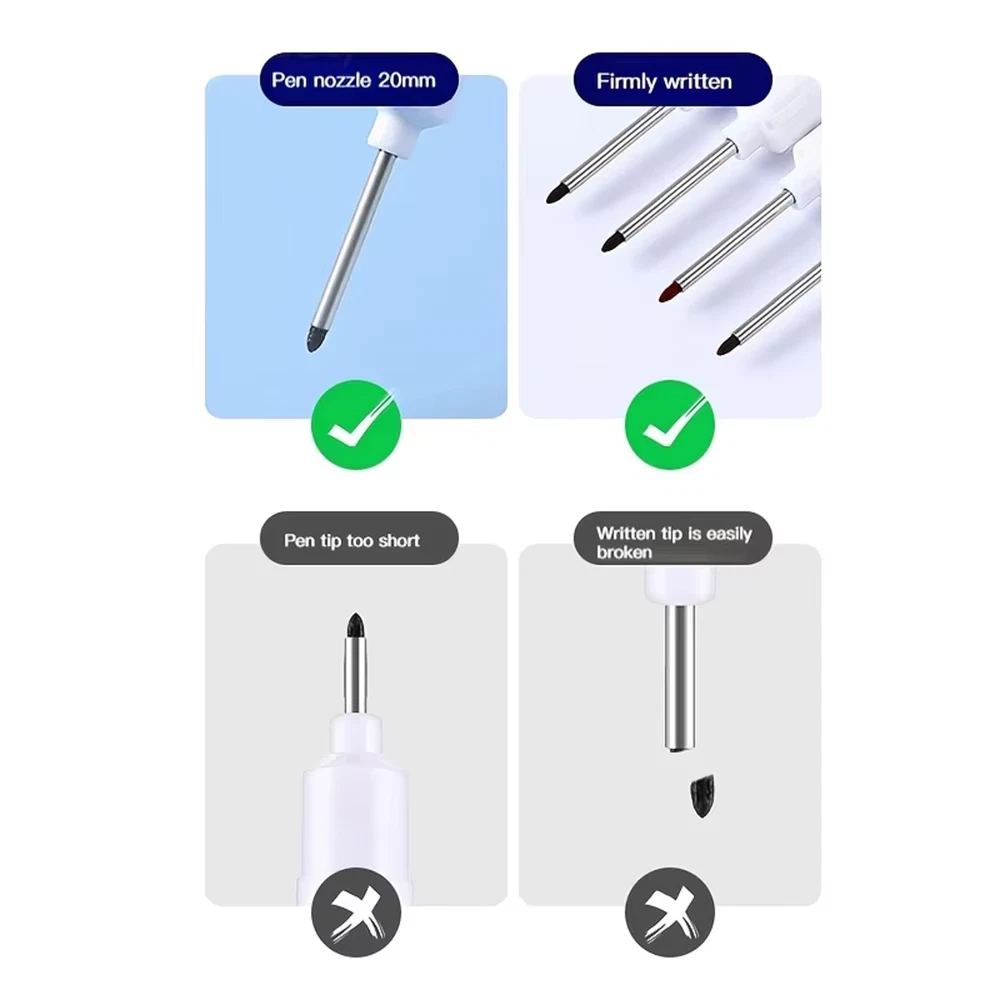 Pen nozzle 20mm

Firmly written

Pen tip too short

Written tip is easily broken