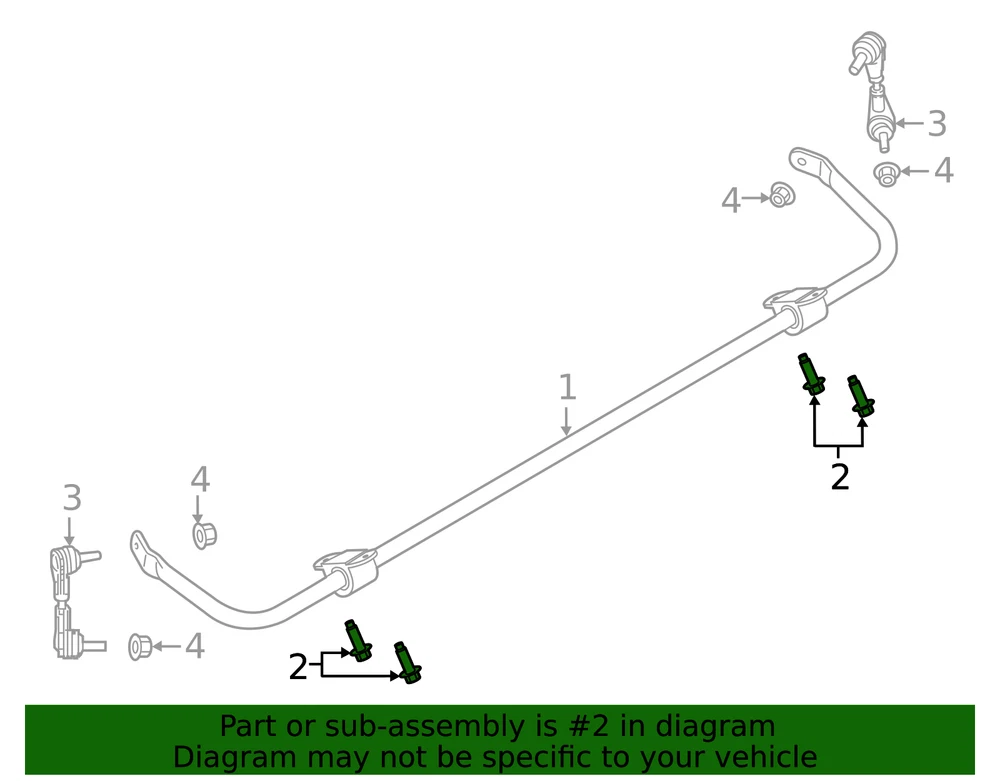 3
4
4
1
2
4
3
4
2

Part or sub-assembly is #2 in diagram
Diagram may not be specific to your vehicle