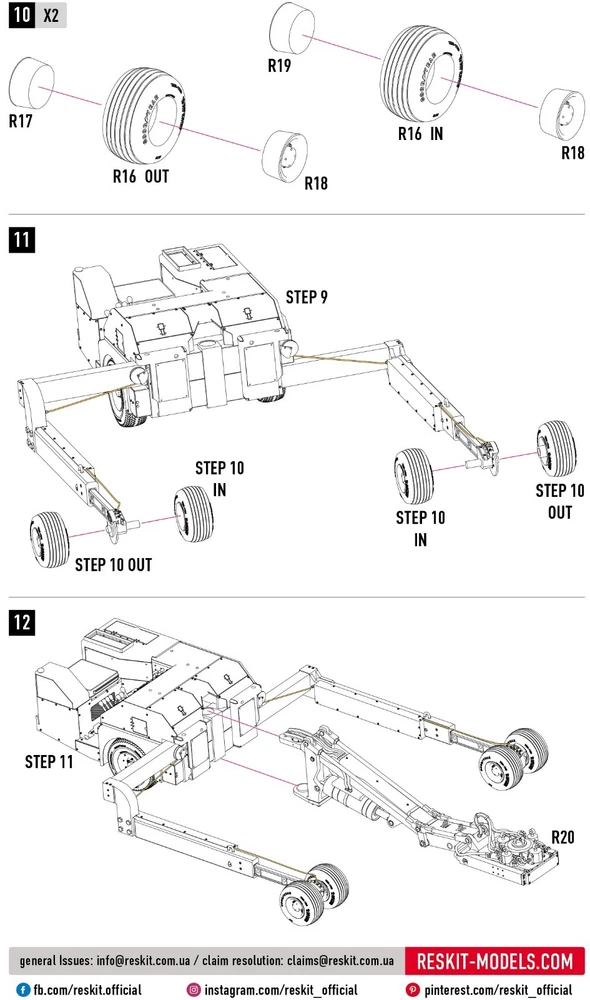 10 X2

R17

R16 OUT

R18

R19

R16 IN

R18

11

STEP 9

STEP 10 IN

STEP 10 OUT

STEP 10 IN

STEP 10 OUT

12

STEP 11

R20

general Issues: info@reskit.com.ua / claim resolution: claims@reskit.com.ua RESKIT-MODELS.COM

fb.com/reskit.official instagram.com/reskit_official pinterest.com/reskit_official