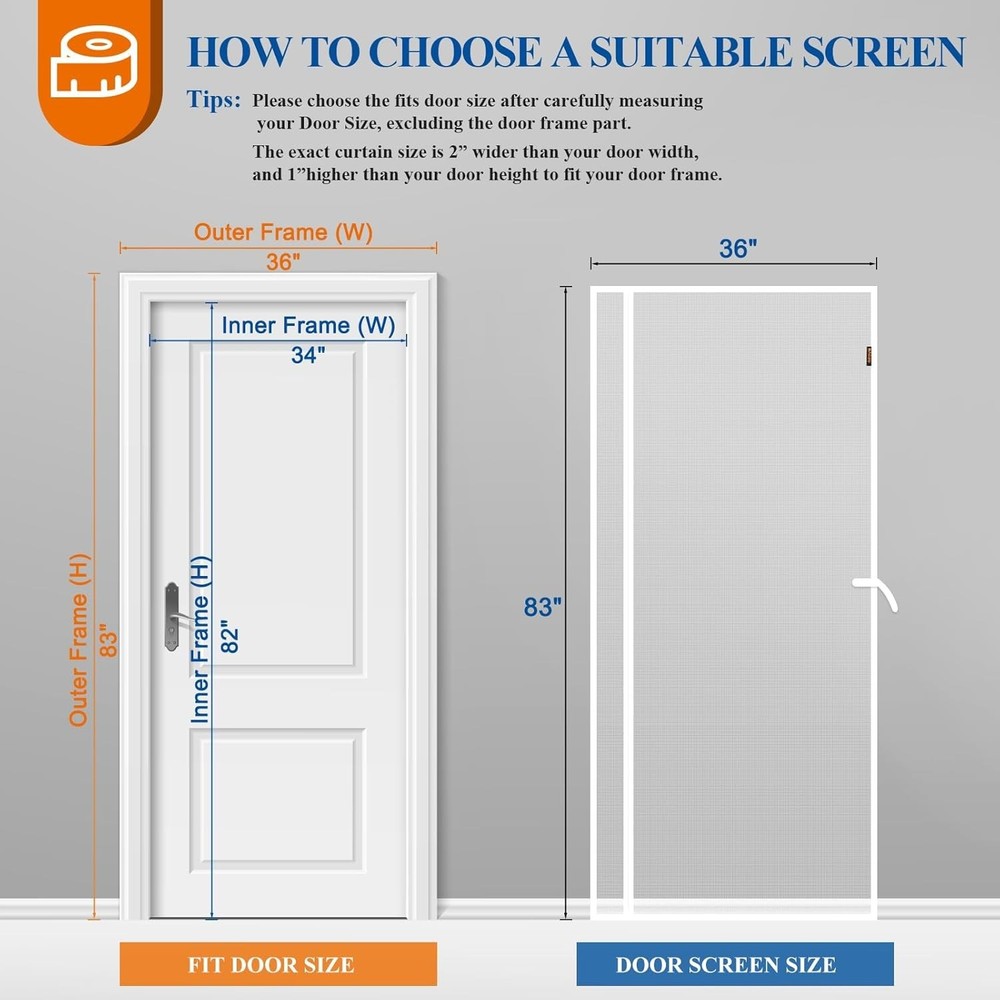 HOW TO CHOOSE A SUITABLE SCREEN

Tips: Please choose the fits door size after carefully measuring your Door Size, excluding the door frame part.

The exact curtain size is 2” wider than your door width, and 1”higher than your door height to fit your door frame.

Outer Frame (W)
36"

Inner Frame (W)
34"

Outer Frame (H)
83"

Inner Frame (H)
82"

36"

83"

FIT DOOR SIZE

DOOR SCREEN SIZE