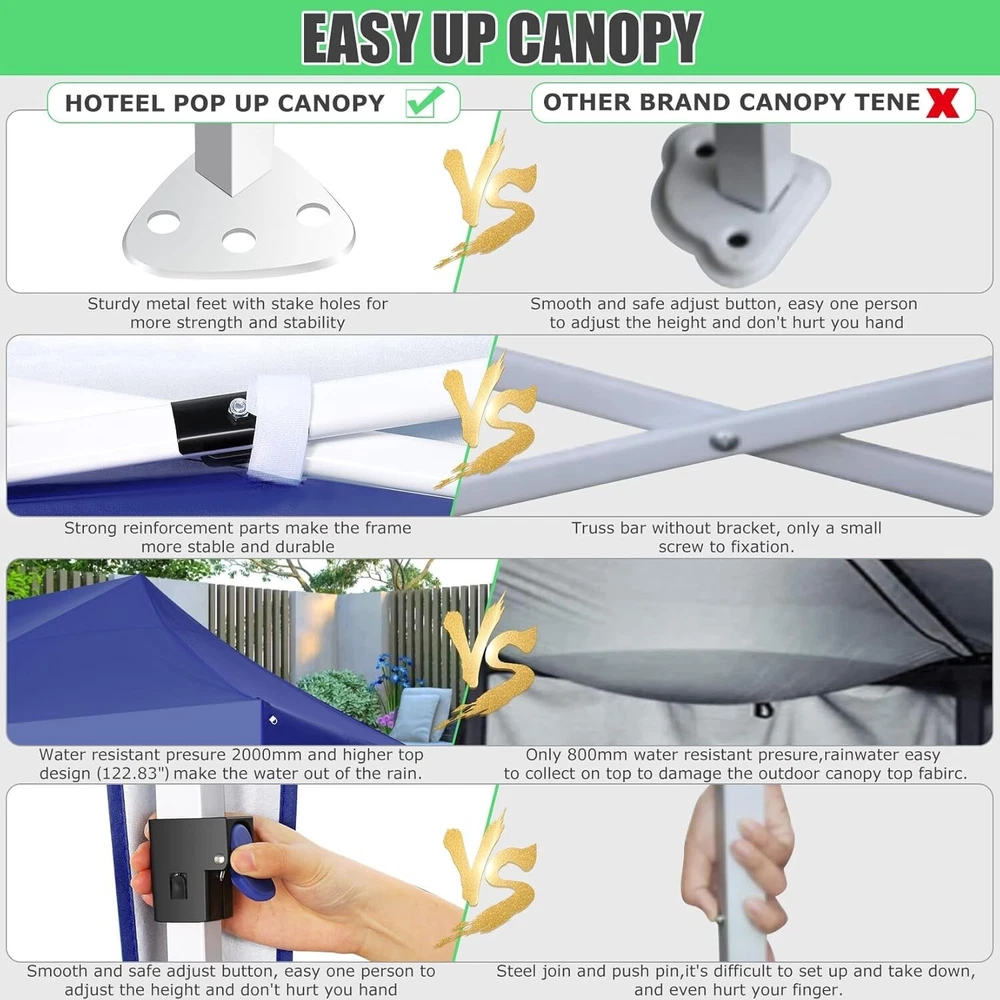 EASY UP CANOPY

HOTEEL POP UP CANOPY

OTHER BRAND CANOPY TENE

VS

Sturdy metal feet with stake holes for more strength and stability

Smooth and safe adjust button, easy one person to adjust the height and don't hurt you hand

VS

Strong reinforcement parts make the frame more stable and durable

Truss bar without bracket, only a small screw to fixation.

VS

Water resistant presure 2000mm and higher top design (122.83") make the water out of the rain.

Only 800mm water resistant presure,rainwater easy to collect on top to damage the outdoor canopy top fabirc.

VS

Smooth and safe adjust button, easy one person to adjust the height and don't hurt you hand

Steel join and push pin,it's difficult to set up and take down, and even hurt your finger.