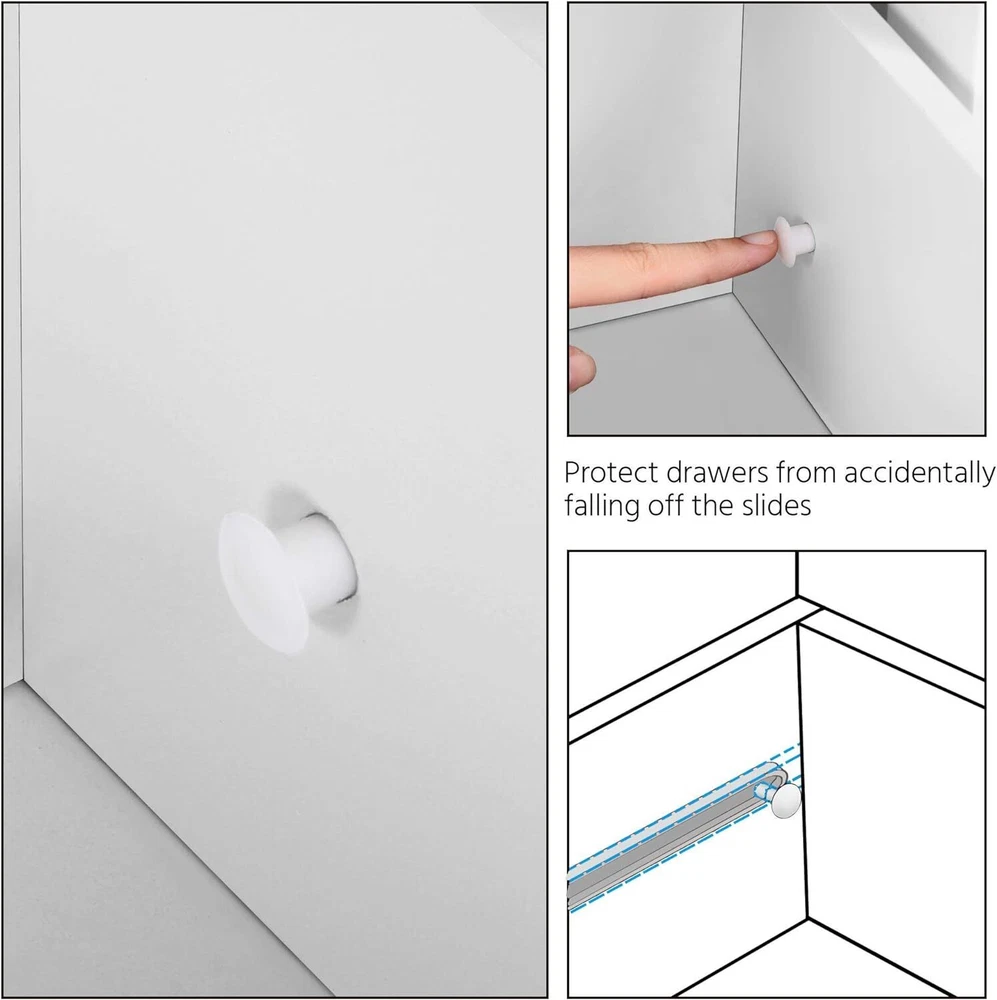 Protect drawers from accidentally falling off the slides