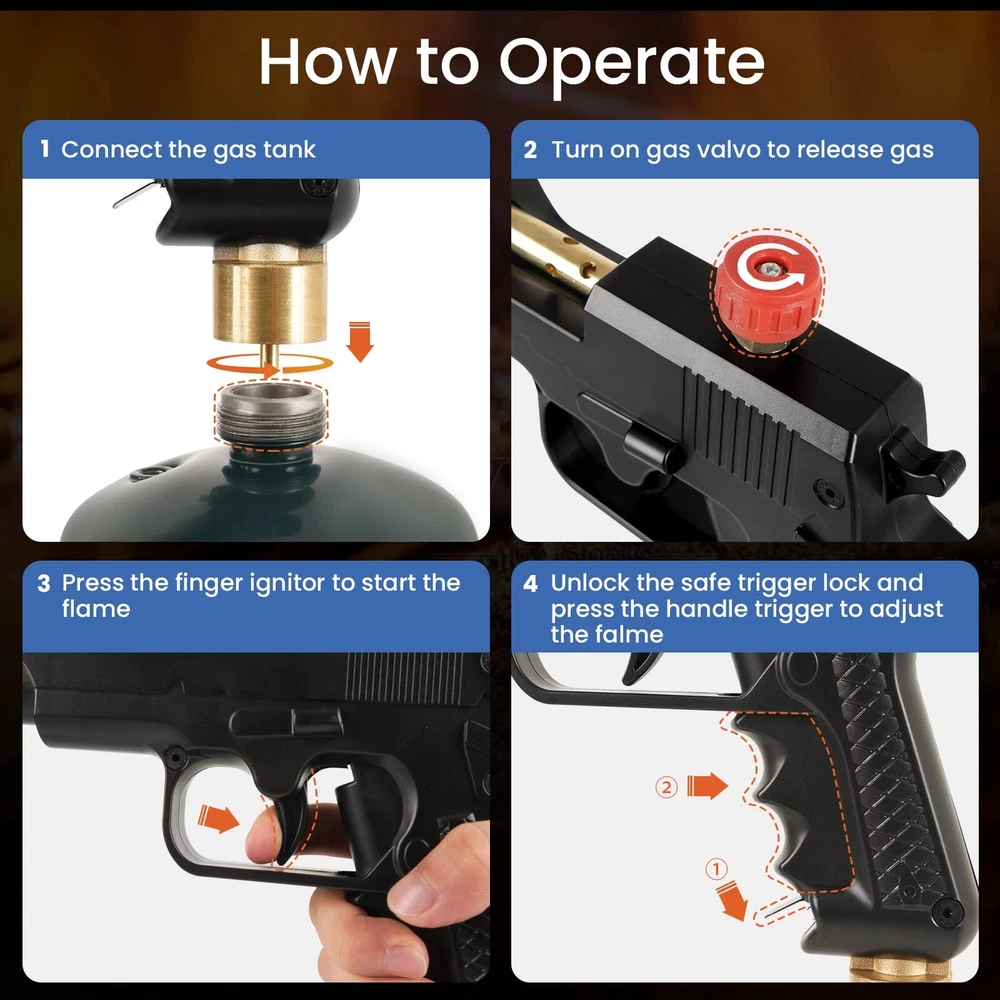 How to Operate

1 Connect the gas tank

2 Turn on gas valvo to release gas

3 Press the finger ignitor to start the flame

4 Unlock the safe trigger lock and press the handle trigger to adjust the falme

②

①