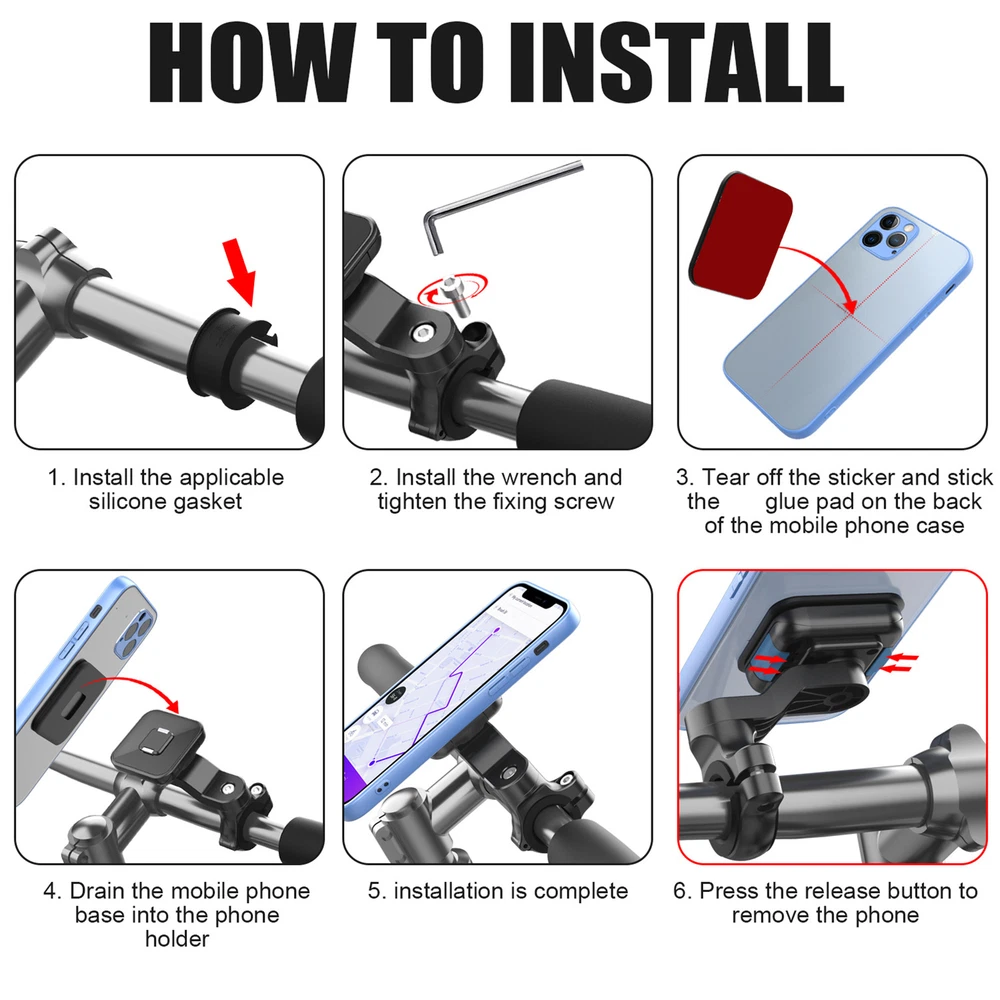 HOW TO INSTALL

1. Install the applicable silicone gasket

2. Install the wrench and tighten the fixing screw

3. Tear off the sticker and stick the glue pad on the back of the mobile phone case

4. Drain the mobile phone base into the phone holder

5. installation is complete

6. Press the release button to remove the phone