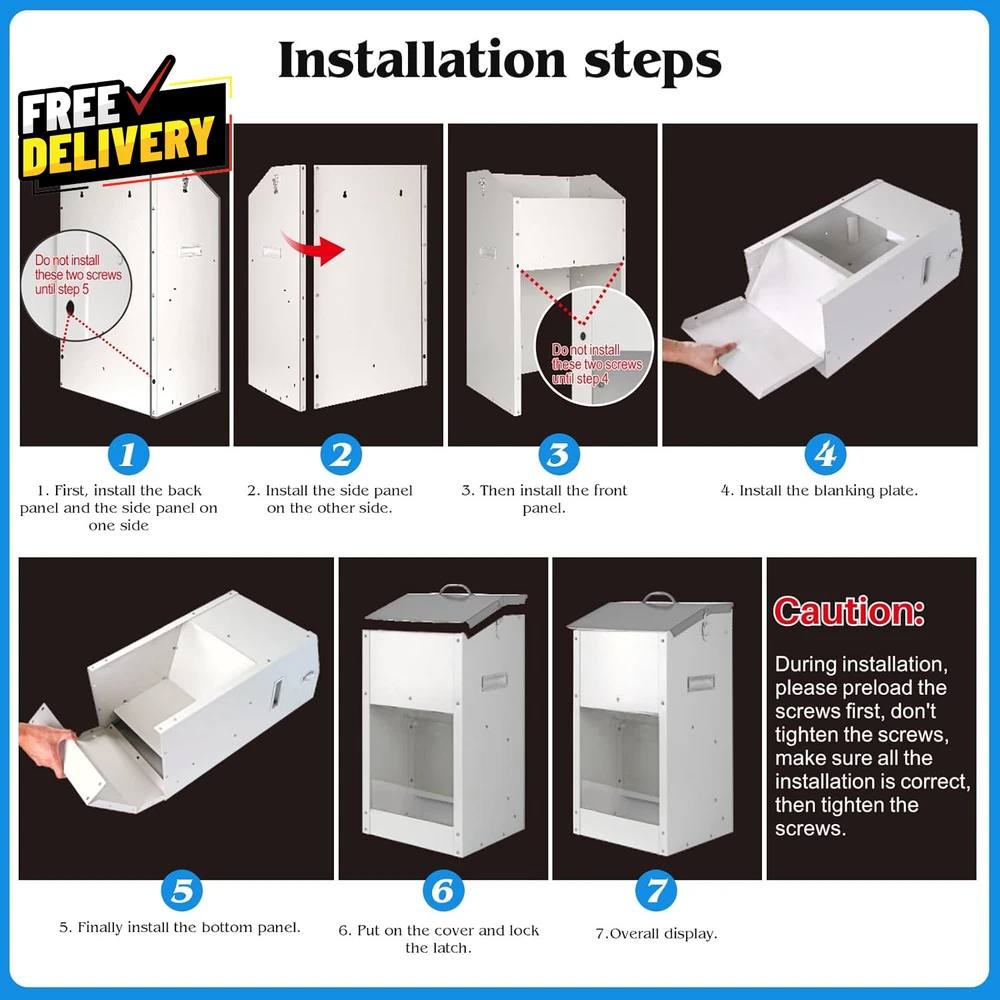 Installation steps

FREE DELIVERY

Do not install these two screws until step 5

Do not install these two screws until step 4

1

1. First, install the back panel and the side panel on one side

2

2. Install the side panel on the other side.

3

3. Then install the front panel.

4

4. Install the blanking plate.

5

5. Finally install the bottom panel.

6

6. Put on the cover and lock the latch.

7

7.Overall display.

Caution:

During installation, please preload the screws first, don't tighten the screws, make sure all the installation is correct, then tighten the screws.