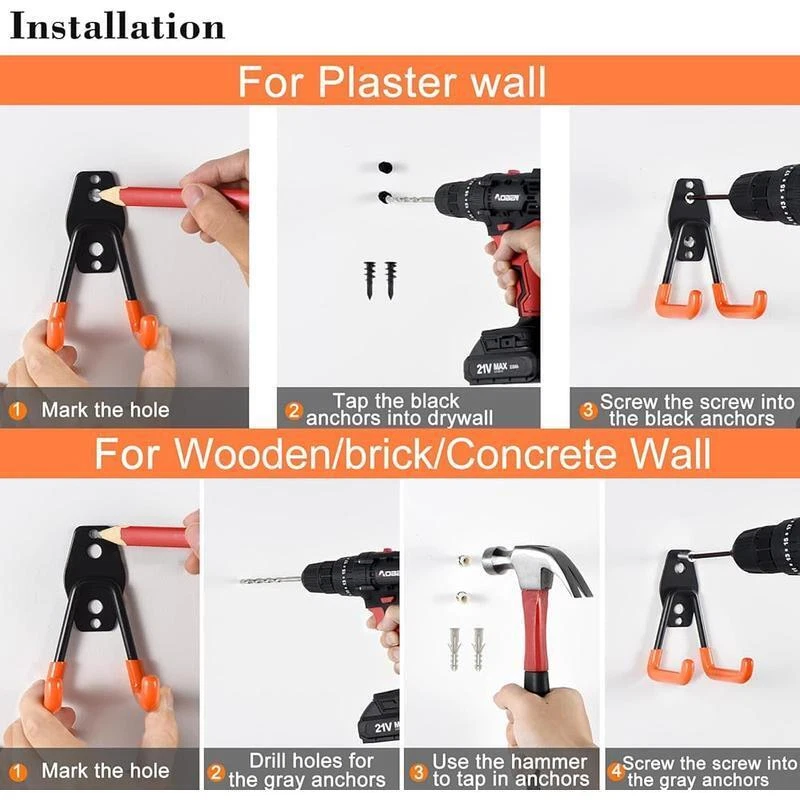 Installation

For Plaster wall

AOBEN

21V MAX

1 Mark the hole

2 Tap the black anchors into drywall

3 Screw the screw into the black anchors

For Wooden/brick/Concrete Wall

AOBEN

21V M

1 Mark the hole

2 Drill holes for the gray anchors

3 Use the hammer to tap in anchors

4 Screw the screw into the gray anchors