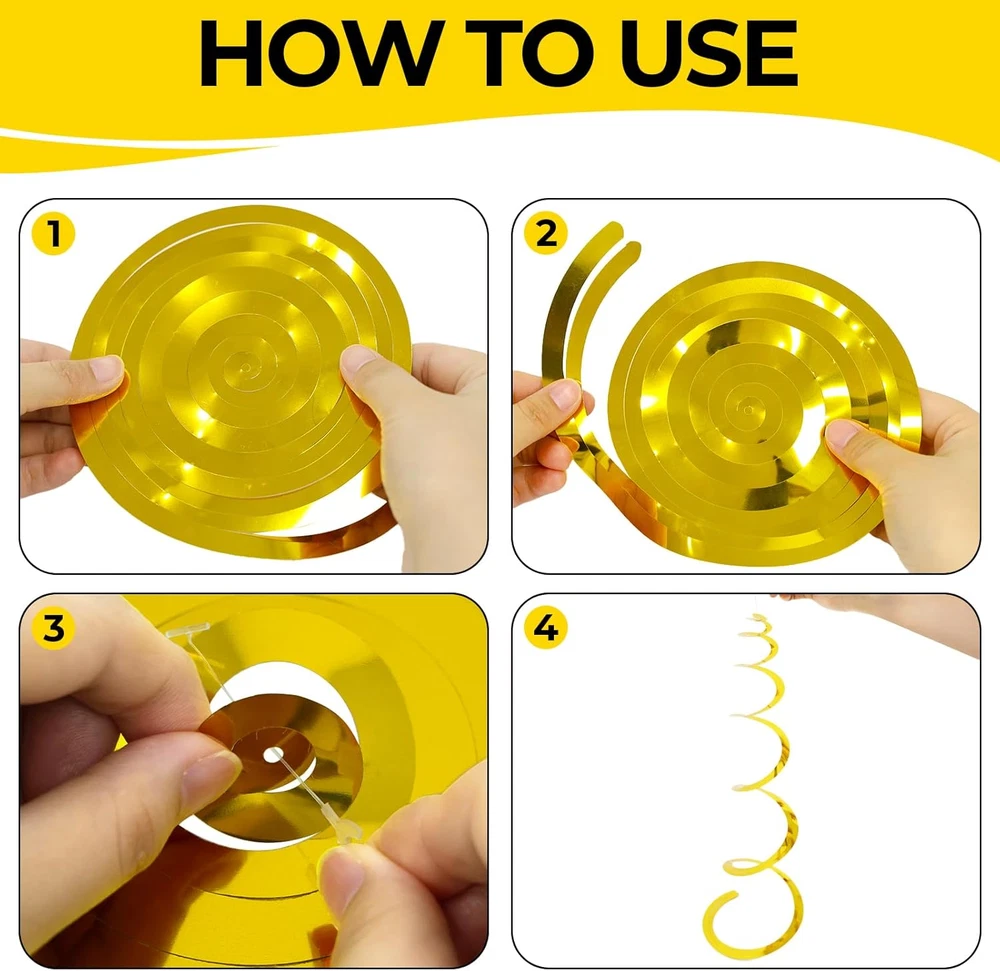 HOW TO USE

1

2

3

4