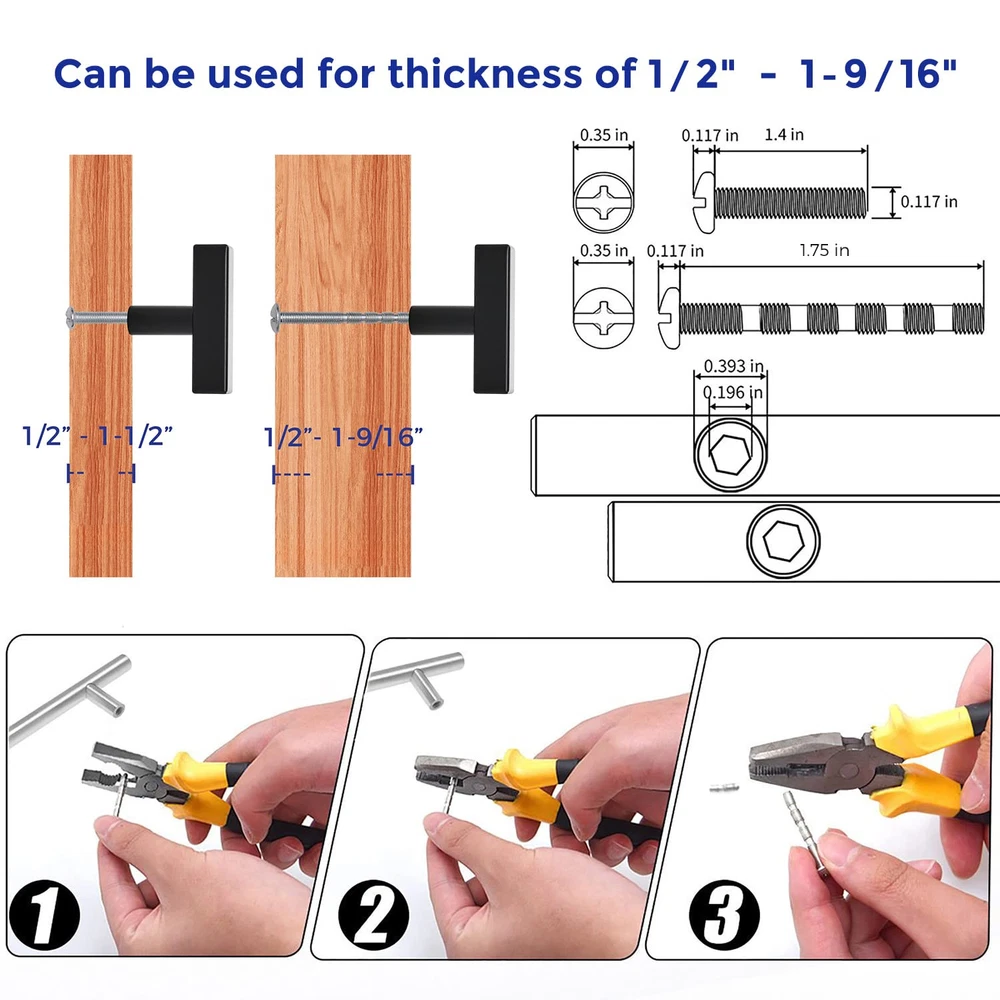 Can be used for thickness of 1/2" - 1-9/16"

1/2" - 1-1/2"

1/2"- 1-9/16"

0.35 in
0.117 in
1.4 in
0.117 in

0.35 in
0.117 in
1.75 in

0.393 in
0.196 in

1

2

3