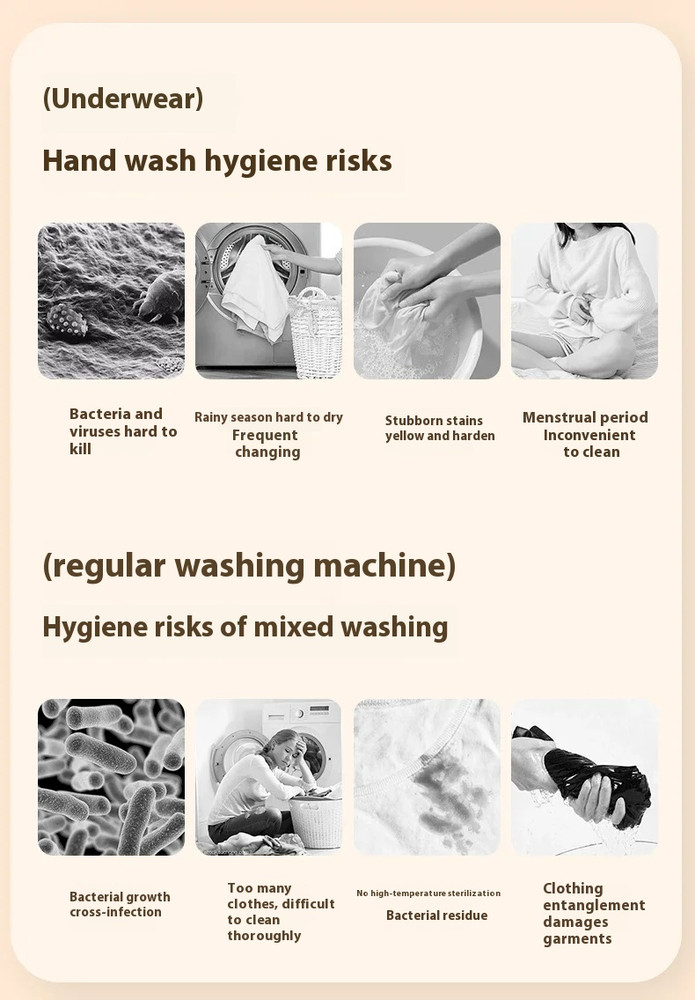 (Underwear)

Hand wash hygiene risks

Bacteria and viruses hard to kill

Rainy season hard to dry
Frequent changing

Stubborn stains yellow and harden

Menstrual period
Inconvenient to clean

(regular washing machine)

Hygiene risks of mixed washing

Bacterial growth cross-infection

Too many clothes, difficult to clean thoroughly

No high-temperature sterilization
Bacterial residue

Clothing entanglement damages garments