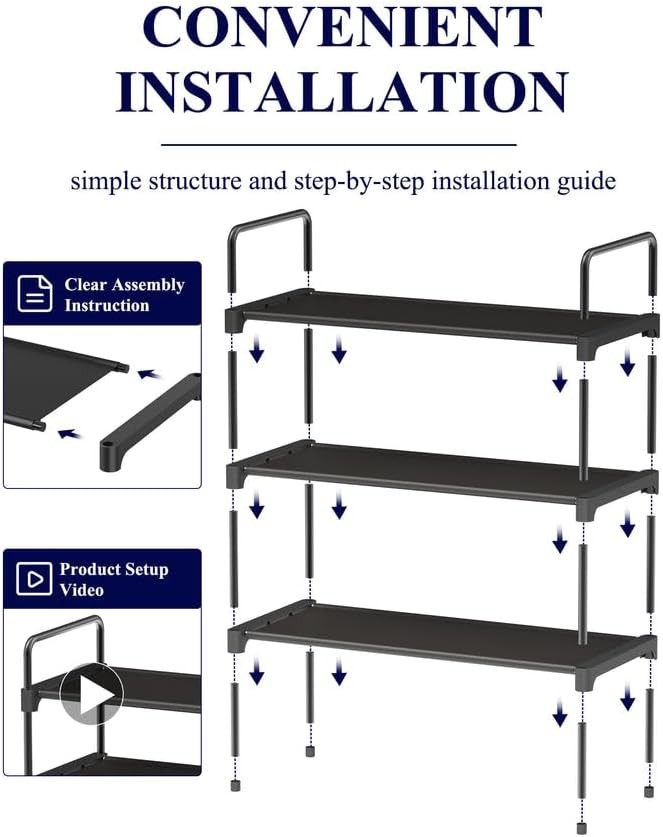 CONVENIENT INSTALLATION

simple structure and step-by-step installation guide

Clear Assembly Instruction

Product Setup Video