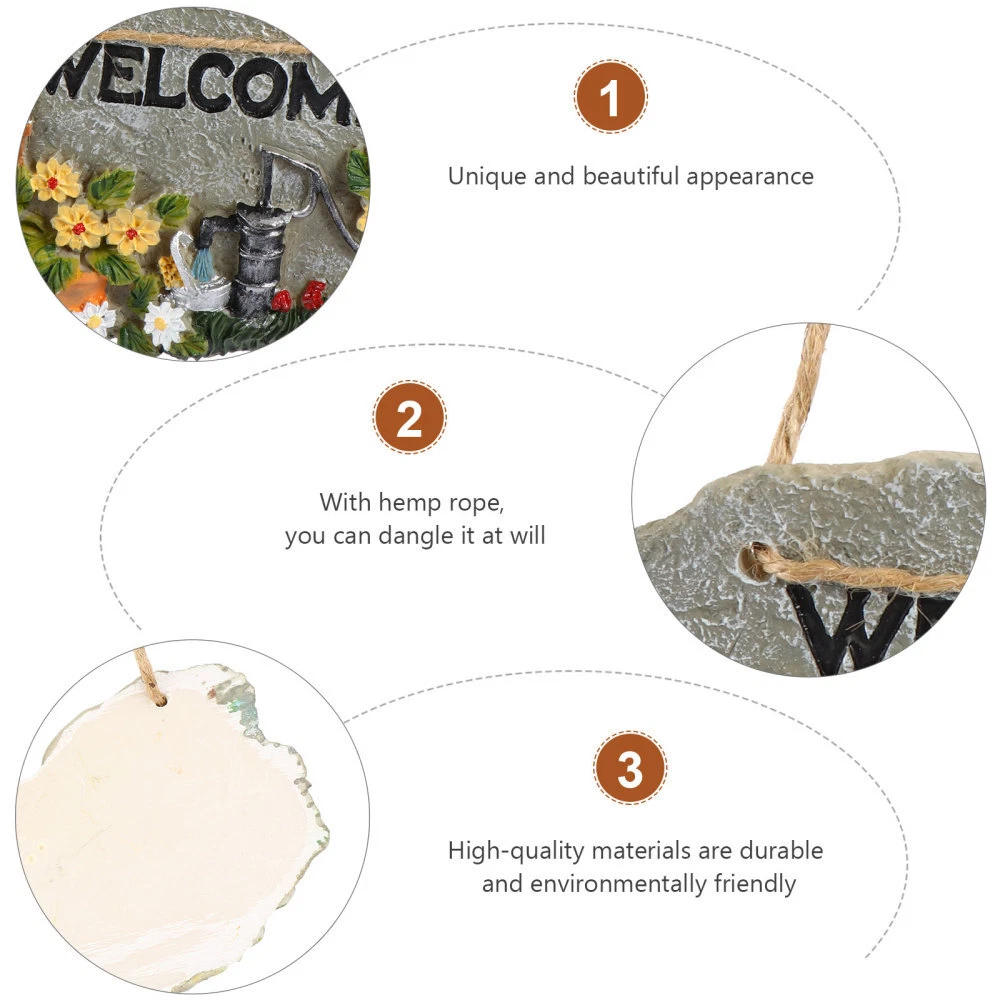 WELCOM

1

Unique and beautiful appearance

2

With hemp rope, you can dangle it at will

W

3

High-quality materials are durable and environmentally friendly