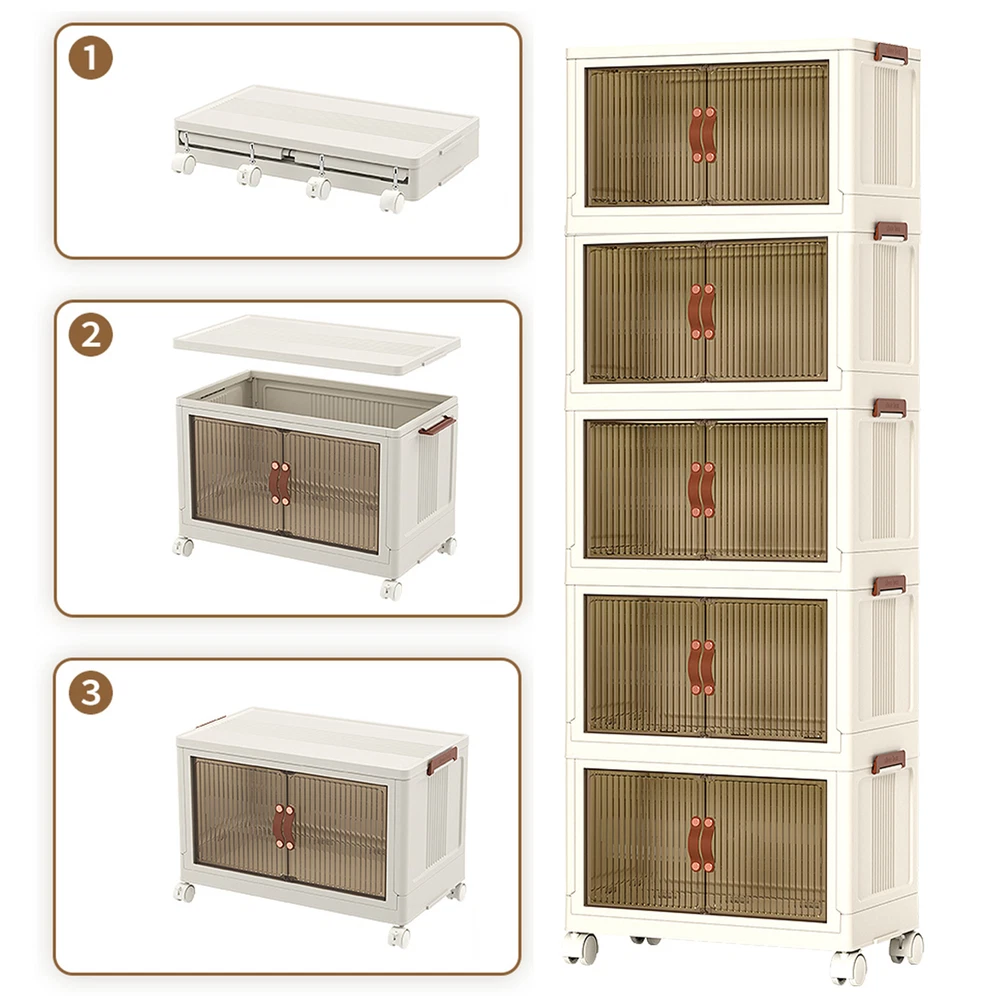 1

2

3