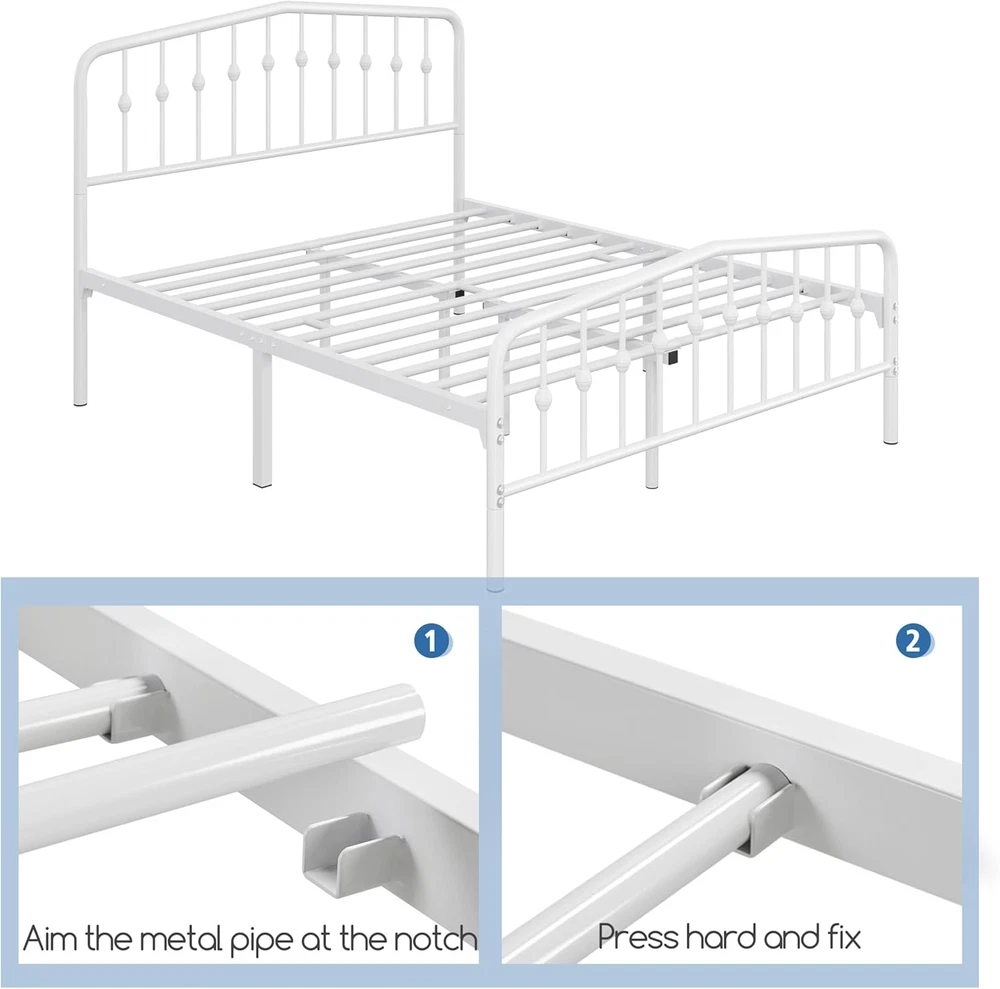 1

Aim the metal pipe at the notch

2

Press hard and fix