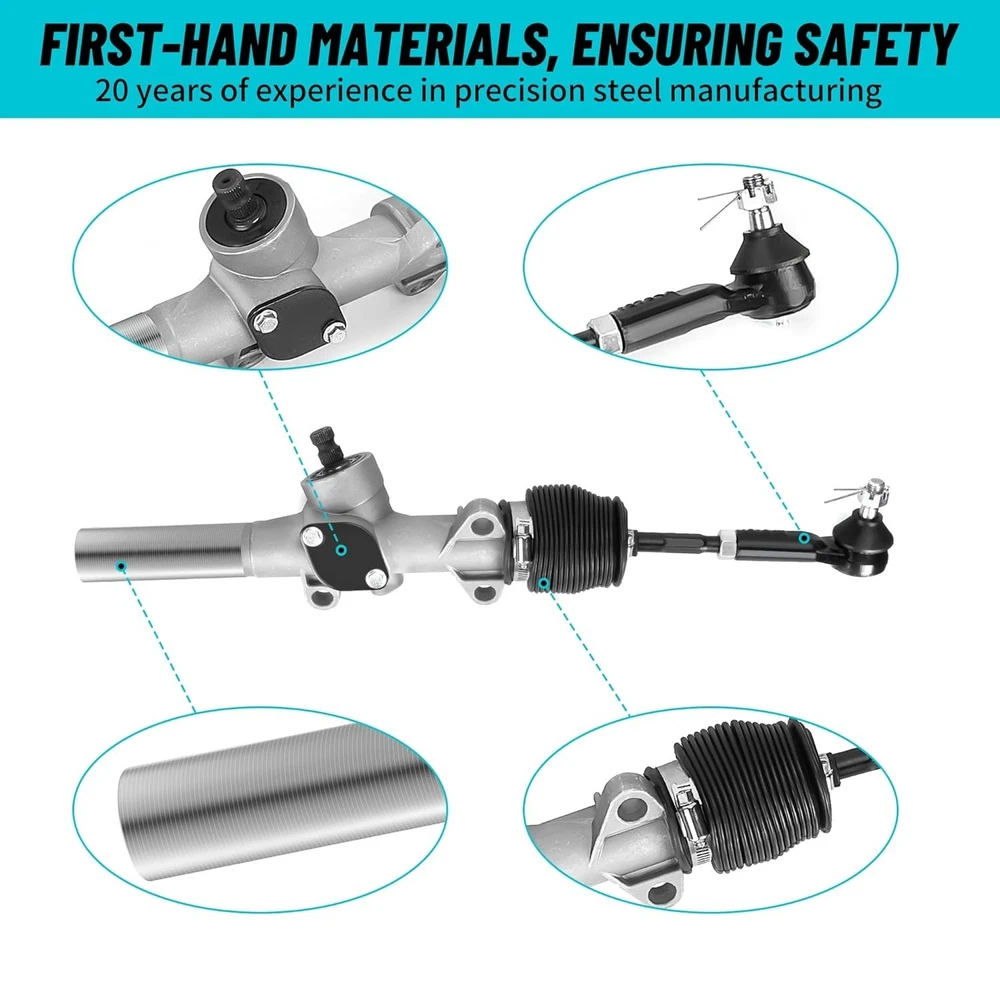 FIRST-HAND MATERIALS, ENSURING SAFETY
20 years of experience in precision steel manufacturing