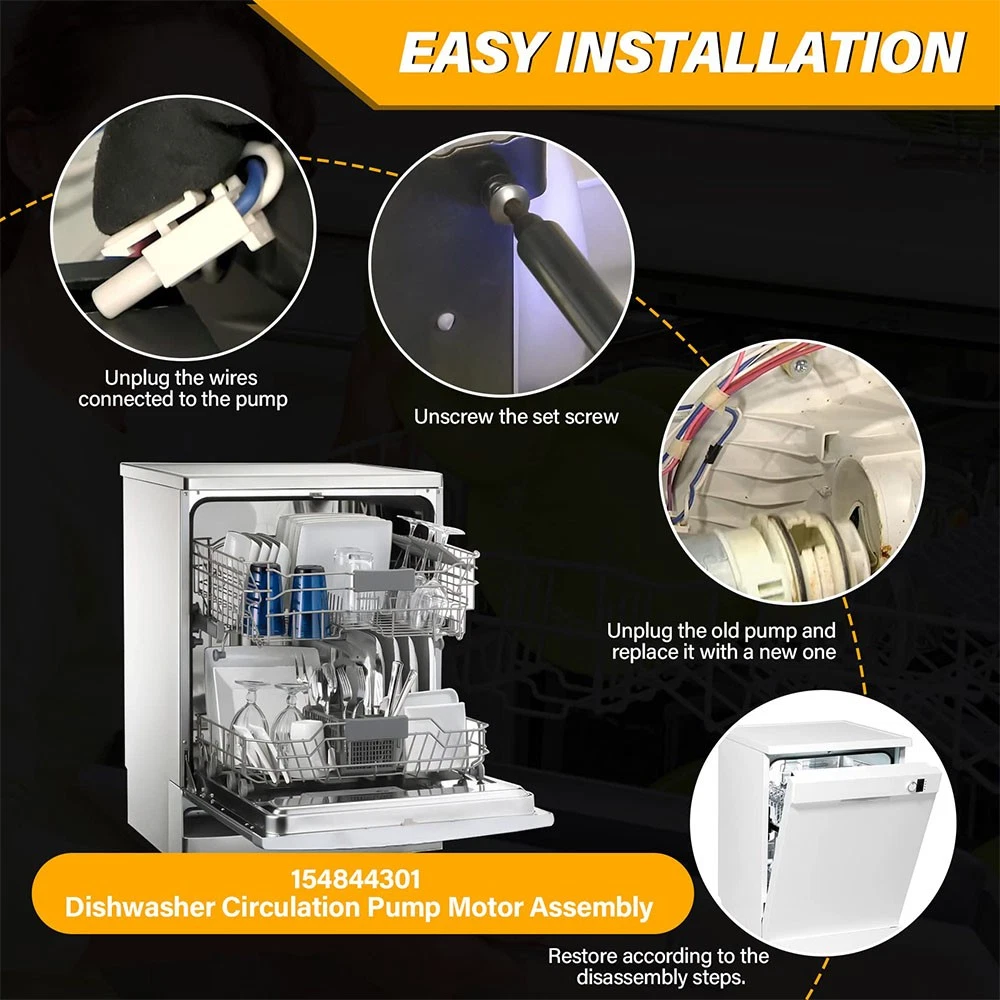 EASY INSTALLATION

Unplug the wires connected to the pump

Unscrew the set screw

Unplug the old pump and replace it with a new one

154844301
Dishwasher Circulation Pump Motor Assembly

Restore according to the disassembly steps.