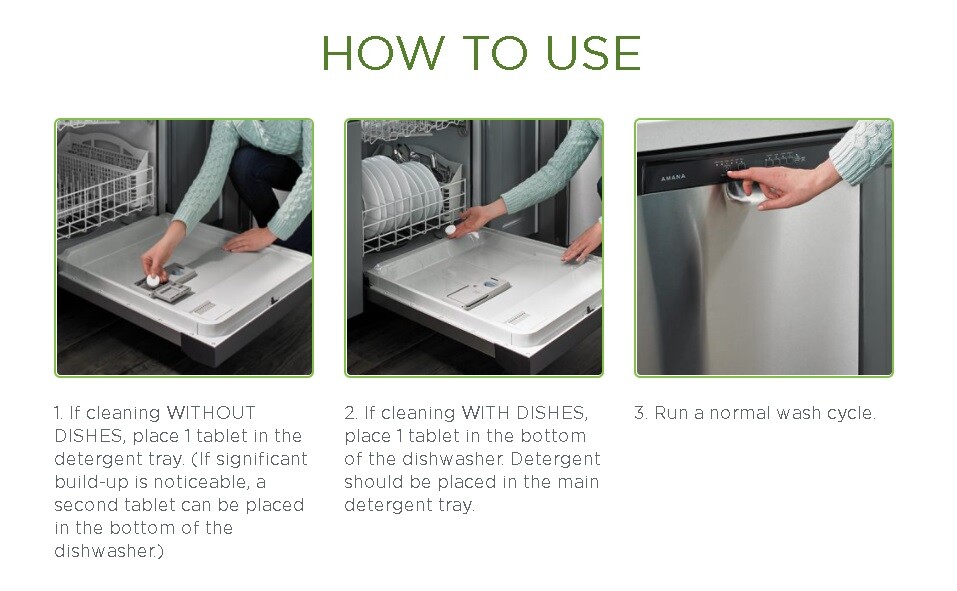 HOW TO USE

AMANA

1. If cleaning WITHOUT DISHES, place 1 tablet in the detergent tray. (If significant build-up is noticeable, a second tablet can be placed in the bottom of the dishwasher.)

2. If cleaning WITH DISHES, place 1 tablet in the bottom of the dishwasher. Detergent should be placed in the main detergent tray.

3. Run a normal wash cycle.