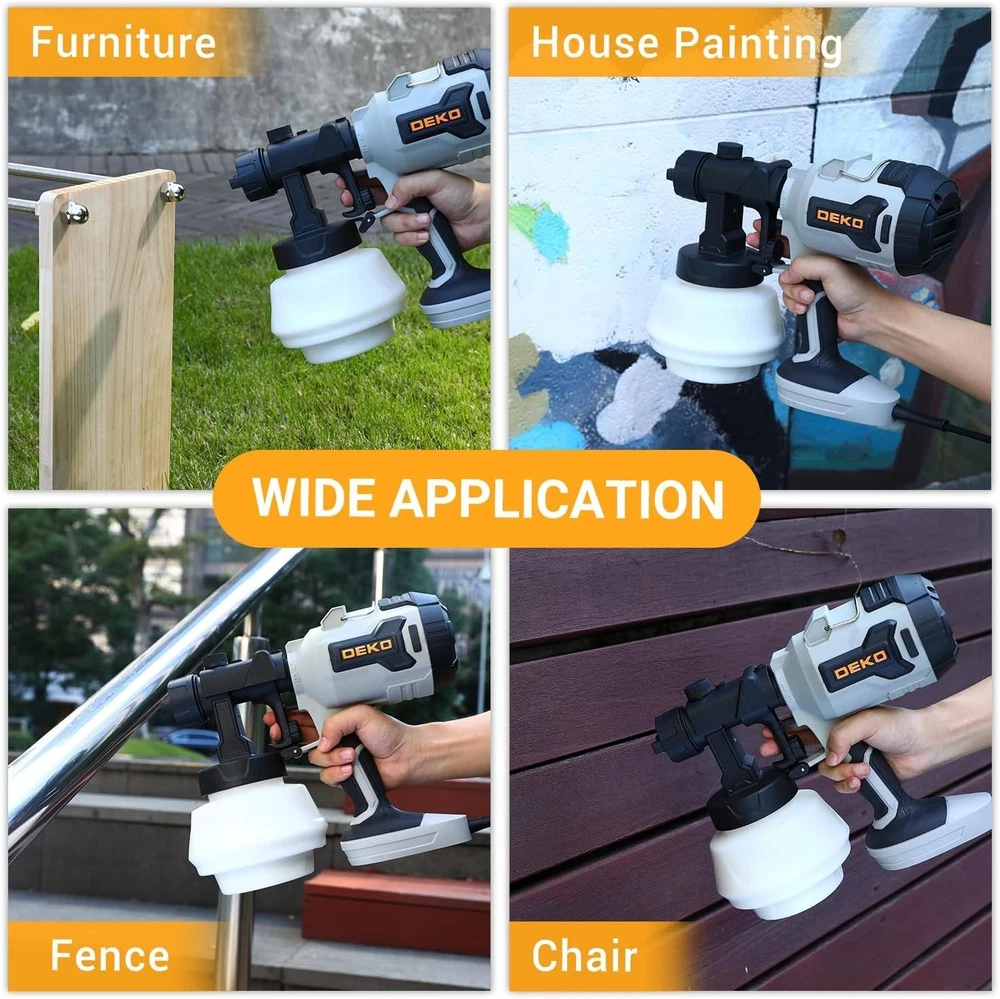 Furniture

DEKO

House Painting

DEKO

WIDE APPLICATION

DEKO

Fence

DEKO

Chair