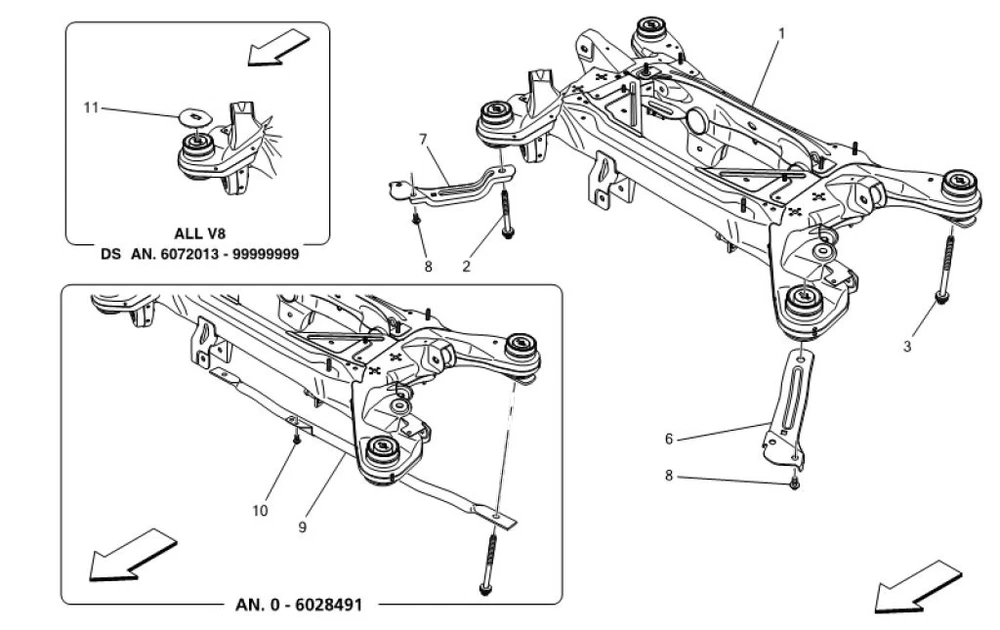 11

ALL V8
DS AN. 6072013 - 99999999

1
7
8
2
3
6
8

10
9

AN. 0 - 6028491