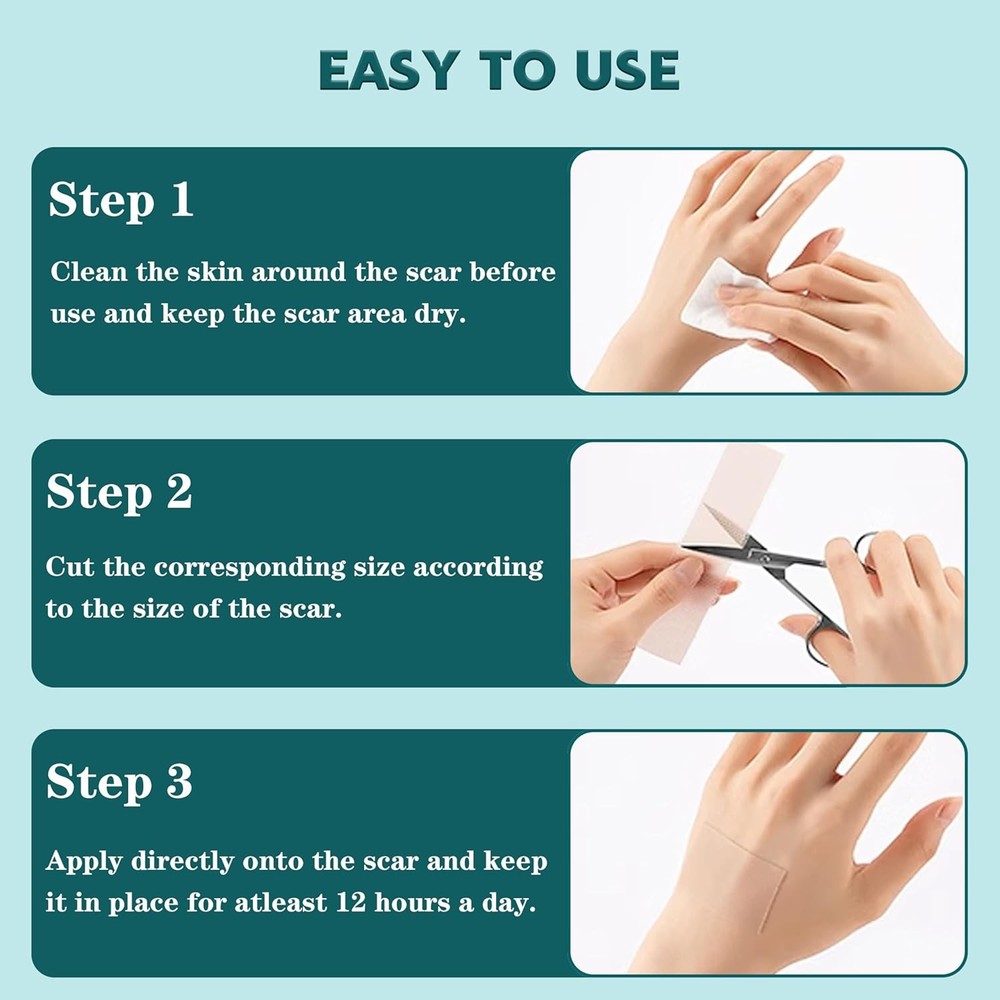 EASY TO USE

Step 1

Clean the skin around the scar before use and keep the scar area dry.

Step 2

Cut the corresponding size according to the size of the scar.

Step 3

Apply directly onto the scar and keep it in place for atleast 12 hours a day.