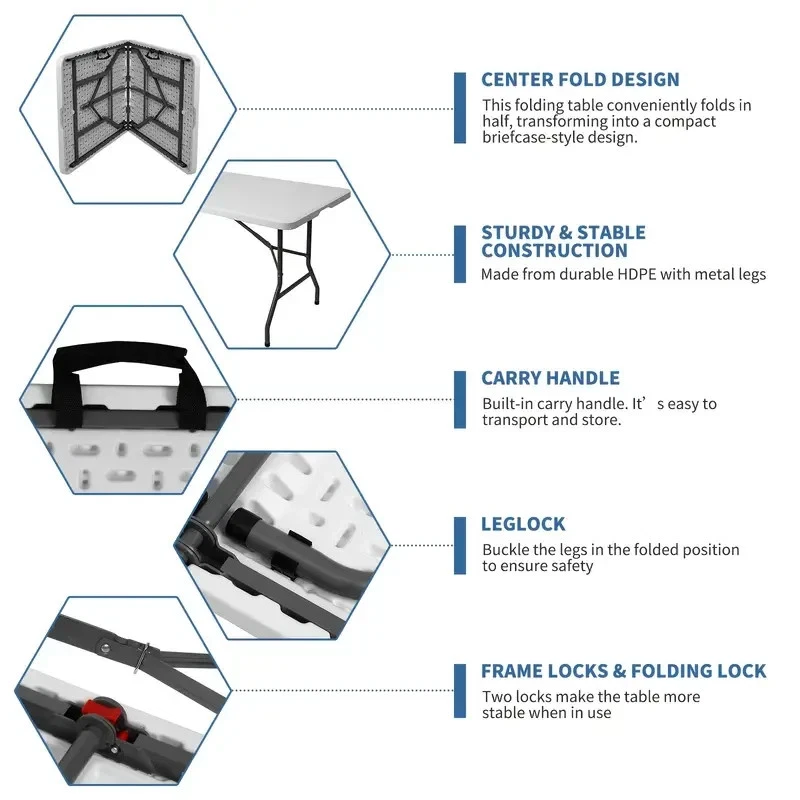 CENTER FOLD DESIGN
This folding table conveniently folds in half, transforming into a compact briefcase-style design.

STURDY & STABLE CONSTRUCTION
Made from durable HDPE with metal legs

CARRY HANDLE
Built-in carry handle. It’s easy to transport and store.

LEGLOCK
Buckle the legs in the folded position to ensure safety

FRAME LOCKS & FOLDING LOCK
Two locks make the table more stable when in use