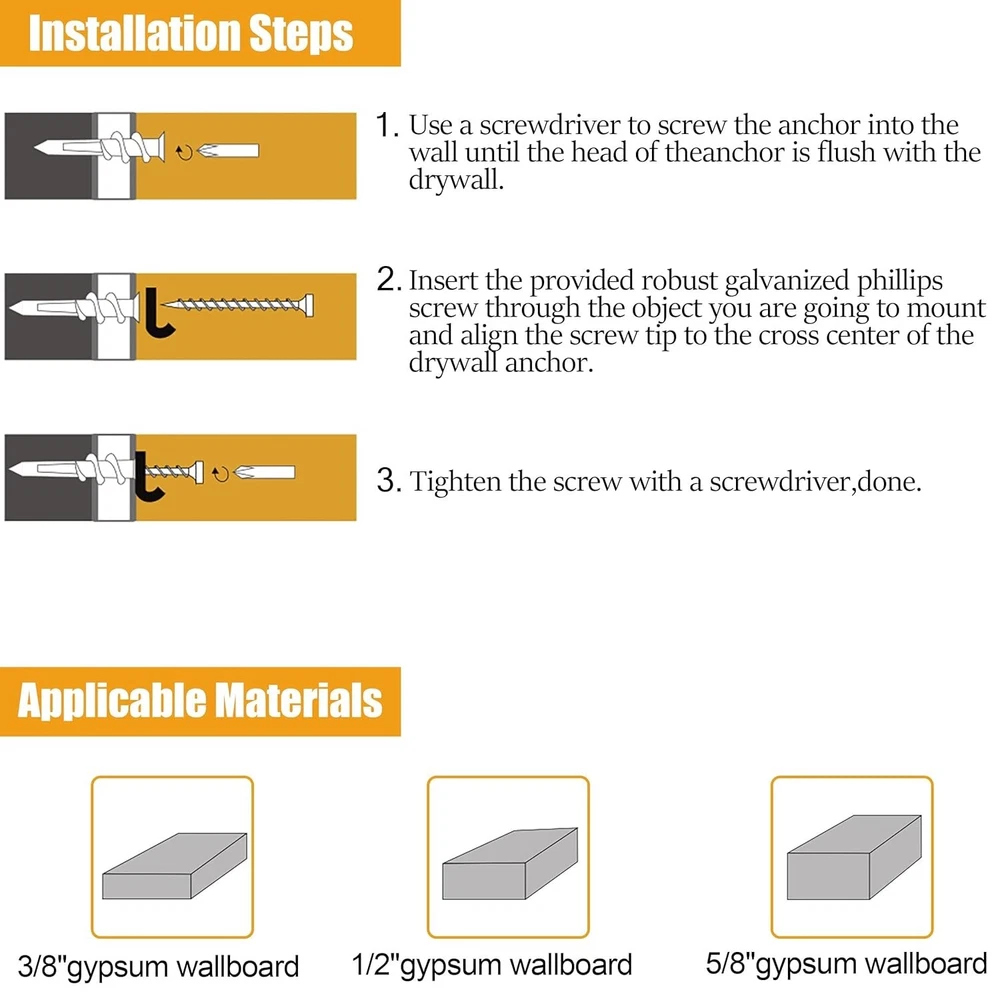 Installation Steps

1. Use a screwdriver to screw the anchor into the wall until the head of theanchor is flush with the drywall.

2. Insert the provided robust galvanized phillips screw through the object you are going to mount and align the screw tip to the cross center of the drywall anchor.

3. Tighten the screw with a screwdriver,done.

Applicable Materials

3/8"gypsum wallboard

1/2"gypsum wallboard

5/8"gypsum wallboard