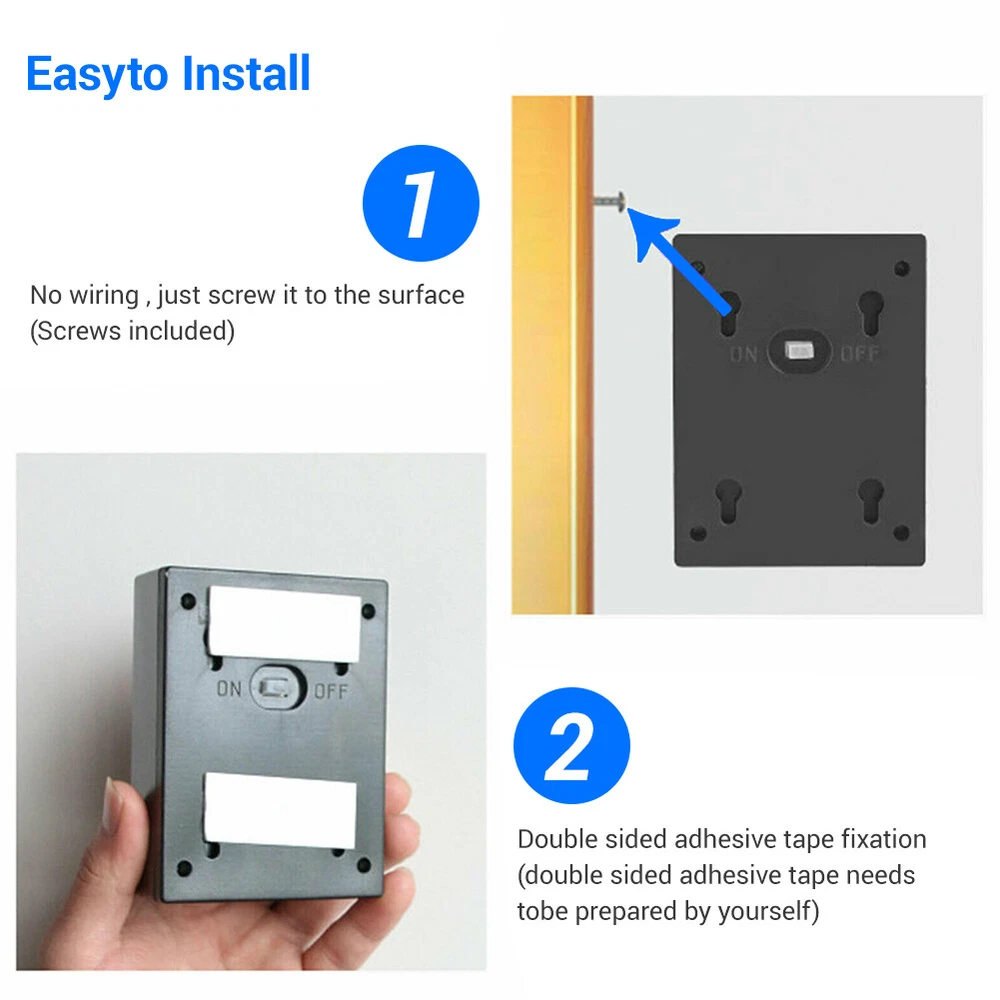 Easyto Install

1

No wiring , just screw it to the surface (Screws included)

ON OFF

ON OFF

2

Double sided adhesive tape fixation (double sided adhesive tape needs tobe prepared by yourself)