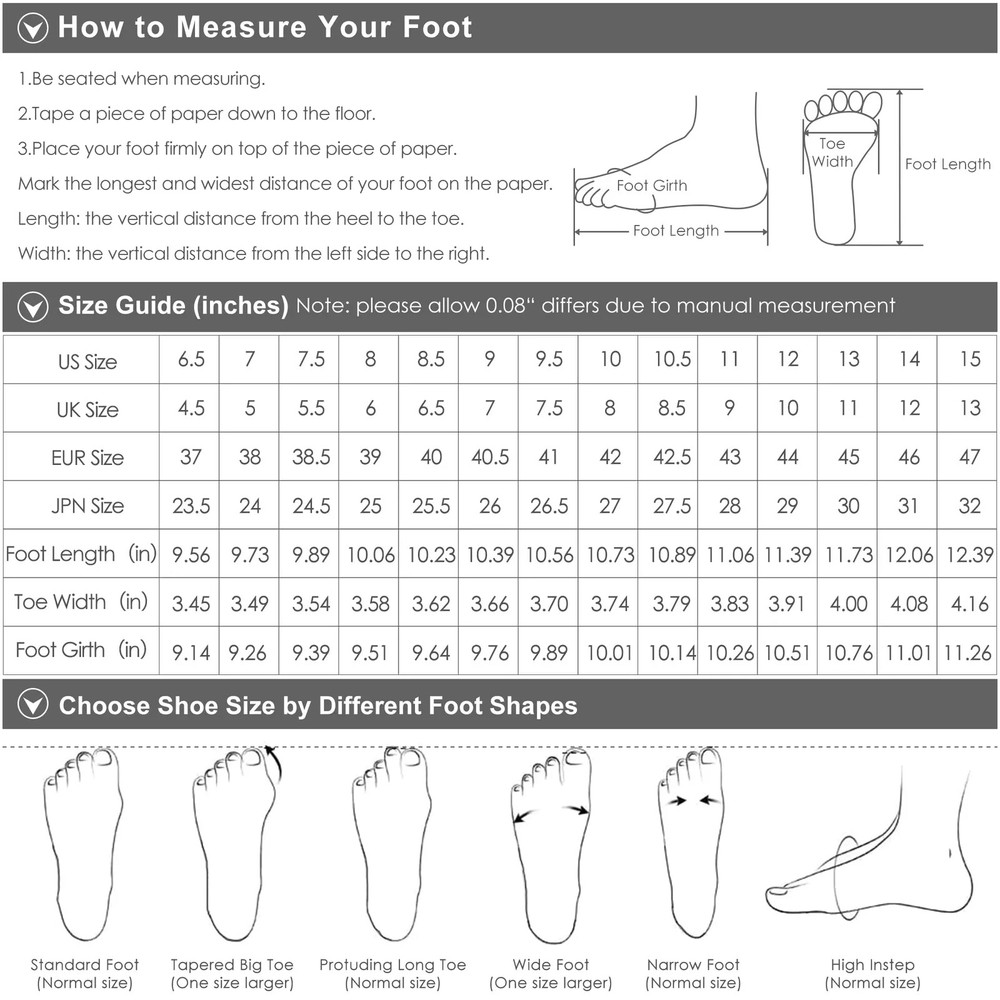 How to Measure Your Foot

1.Be seated when measuring.

2.Tape a piece of paper down to the floor.

3.Place your foot firmly on top of the piece of paper.

Mark the longest and widest distance of your foot on the paper.

Length: the vertical distance from the heel to the toe.

Width: the vertical distance from the left side to the right.

Foot Girth

Foot Length

Toe Width

Foot Length

Size Guide (inches) Note: please allow 0.08" differs due to manual measurement

| US Size | 6.5 | 7 | 7.5 | 8 | 8.5 | 9 | 9.5 | 10 | 10.5 | 11 | 12 | 13 | 14 | 15 |
|---|---|---|---|---|---|---|---|---|---|---|---|---|---|---|
| UK Size | 4.5 | 5 | 5.5 | 6 | 6.5 | 7 | 7.5 | 8 | 8.5 | 9 | 10 | 11 | 12 | 13 |
| EUR Size | 37 | 38 | 38.5 | 39 | 40 | 40.5 | 41 | 42 | 42.5 | 43 | 44 | 45 | 46 | 47 |
| JPN Size | 23.5 | 24 | 24.5 | 25 | 25.5 | 26 | 26.5 | 27 | 27.5 | 28 | 29 | 30 | 31 | 32 |
| Foot Length (in) | 9.56 | 9.73 | 9.89 | 10.06 | 10.23 | 10.39 | 10.56 | 10.73 | 10.89 | 11.06 | 11.39 | 11.73 | 12.06 | 12.39 |
| Toe Width (in) | 3.45 | 3.49 | 3.54 | 3.58 | 3.62 | 3.66 | 3.70 | 3.74 | 3.79 | 3.83 | 3.91 | 4.00 | 4.08 | 4.16 |
| Foot Girth (in) | 9.14 | 9.26 | 9.39 | 9.51 | 9.64 | 9.76 | 9.89 | 10.01 | 10.14 | 10.26 | 10.51 | 10.76 | 11.01 | 11.26 |

Choose Shoe Size by Different Foot Shapes

Standard Foot (Normal size)

Tapered Big Toe (One size larger)

Protuding Long Toe (Normal size)

Wide Foot (One size larger)

Narrow Foot (Normal size)

High Instep (Normal size)