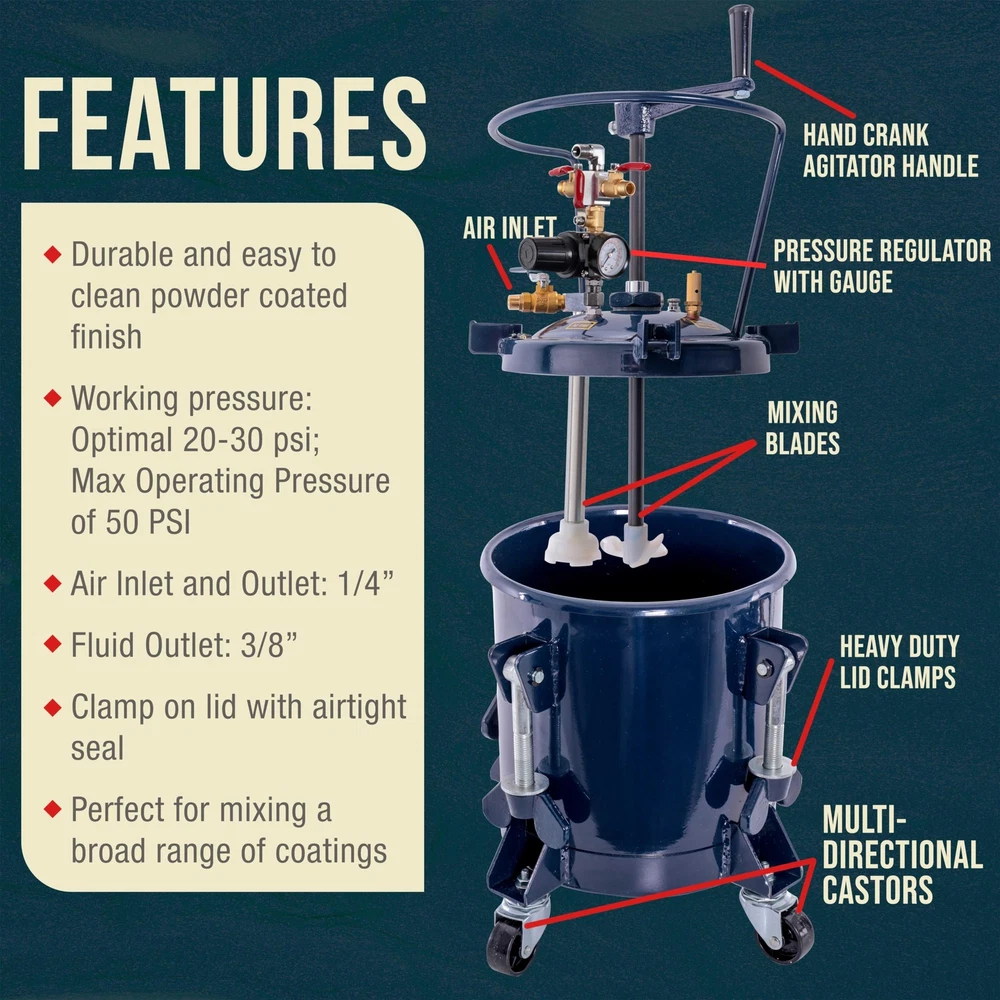 FEATURES

◆ Durable and easy to clean powder coated finish

◆ Working pressure: Optimal 20-30 psi; Max Operating Pressure of 50 PSI

◆ Air Inlet and Outlet: 1/4”

◆ Fluid Outlet: 3/8”

◆ Clamp on lid with airtight seal

◆ Perfect for mixing a broad range of coatings

HAND CRANK AGITATOR HANDLE

AIR INLET

PRESSURE REGULATOR WITH GAUGE

MIXING BLADES

HEAVY DUTY LID CLAMPS

MULTI-DIRECTIONAL CASTORS