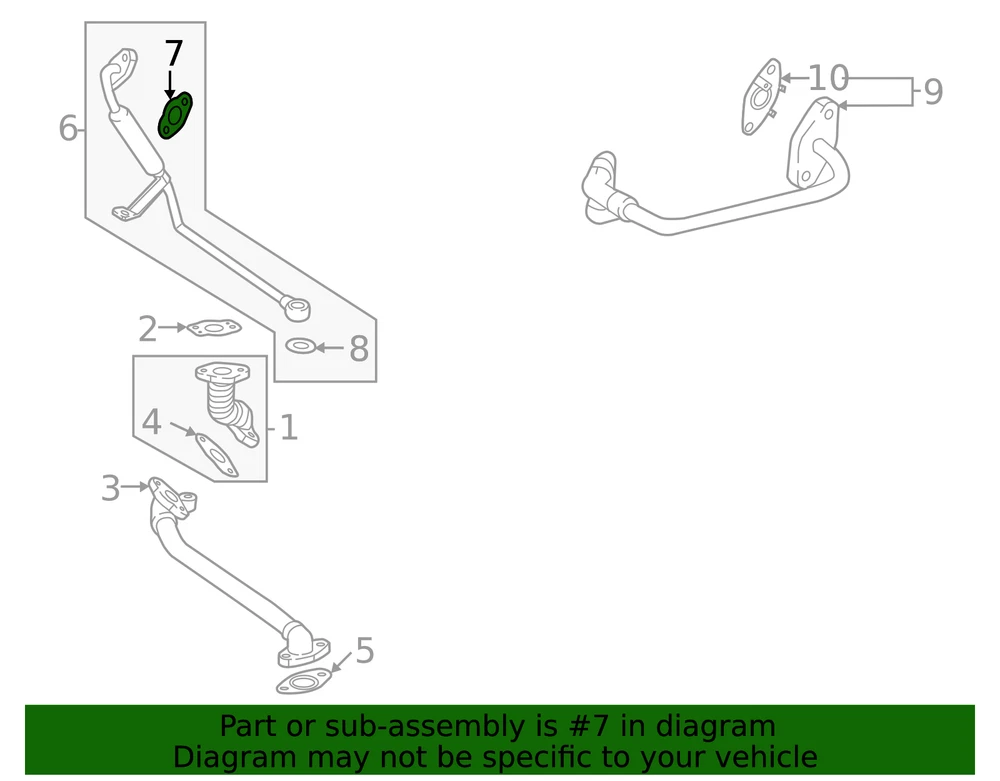 7
6
10
9
2
8
4
1
3
5
Part or sub-assembly is #7 in diagram
Diagram may not be specific to your vehicle