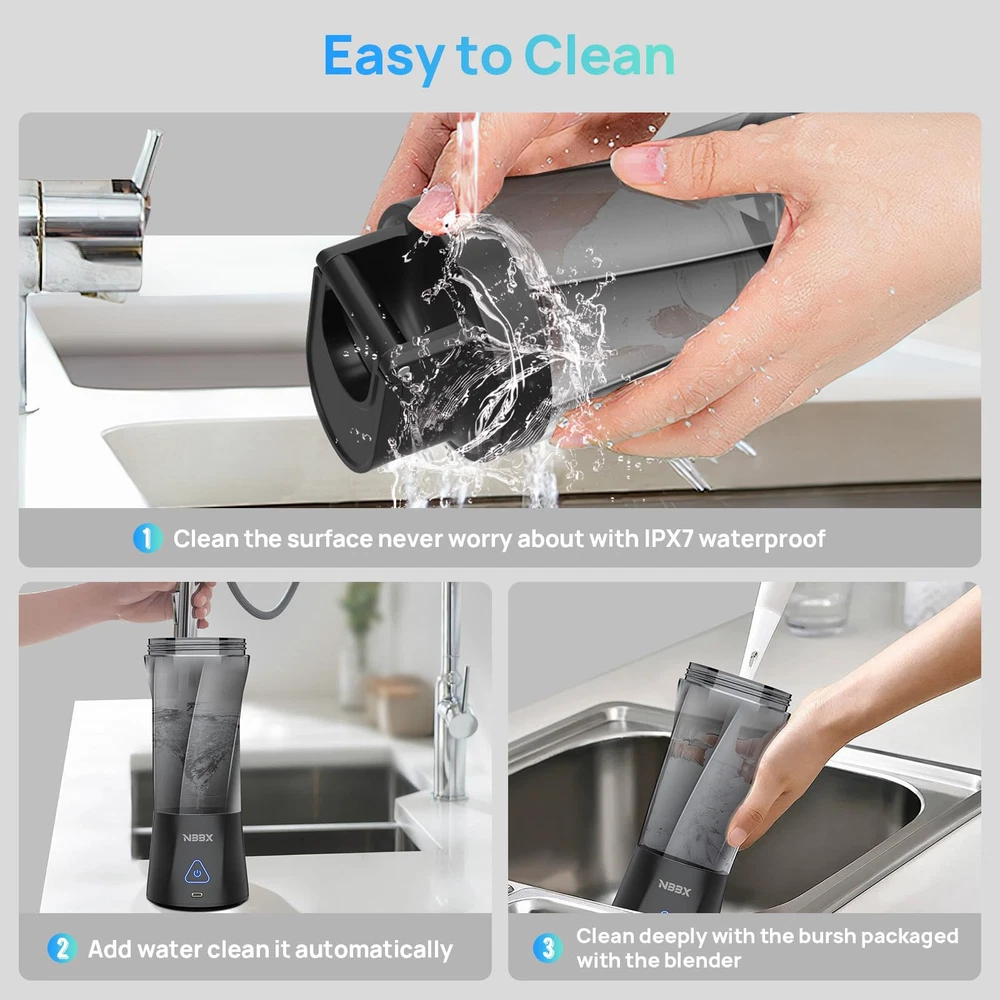 Easy to Clean

1 Clean the surface never worry about with IPX7 waterproof

NBBX

2 Add water clean it automatically

NBBX

3 Clean deeply with the bursh packaged with the blender