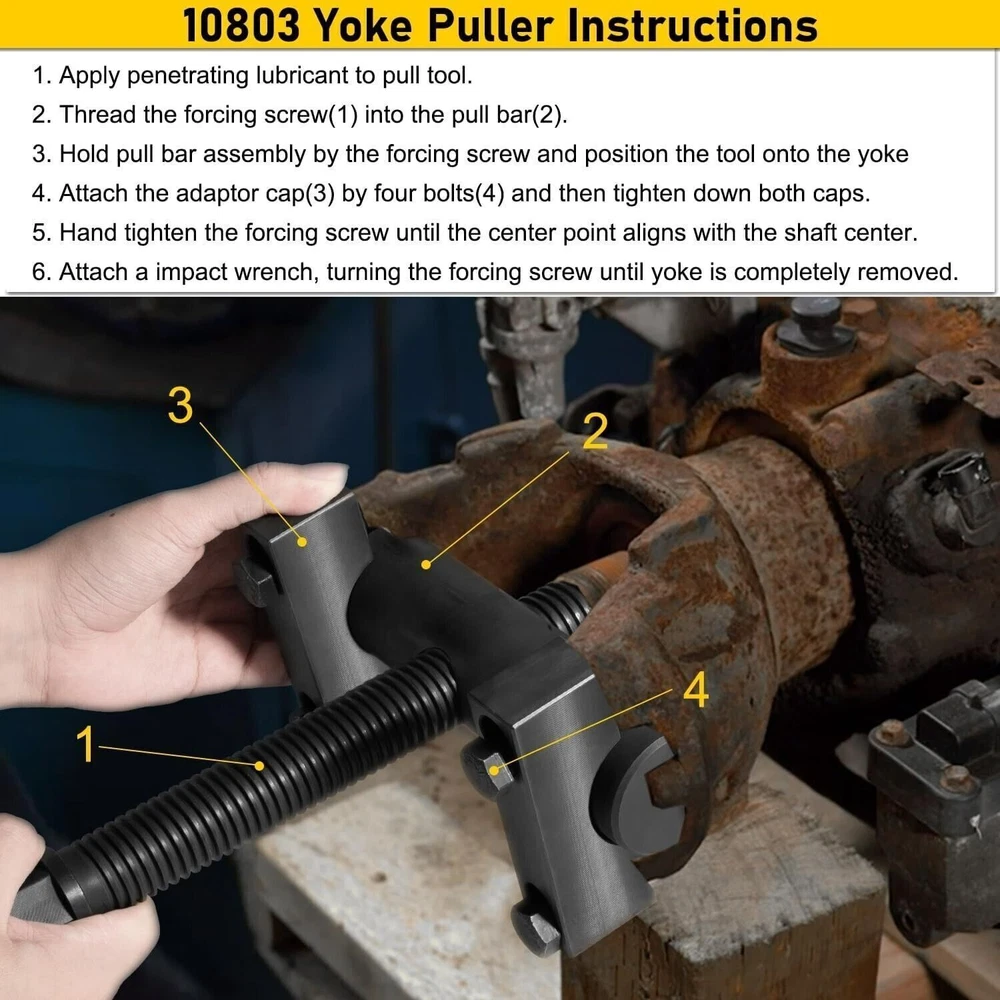 10803 Yoke Puller Instructions

1. Apply penetrating lubricant to pull tool.
2. Thread the forcing screw(1) into the pull bar(2).
3. Hold pull bar assembly by the forcing screw and position the tool onto the yoke
4. Attach the adaptor cap(3) by four bolts(4) and then tighten down both caps.
5. Hand tighten the forcing screw until the center point aligns with the shaft center.
6. Attach a impact wrench, turning the forcing screw until yoke is completely removed.

3
2
4
1