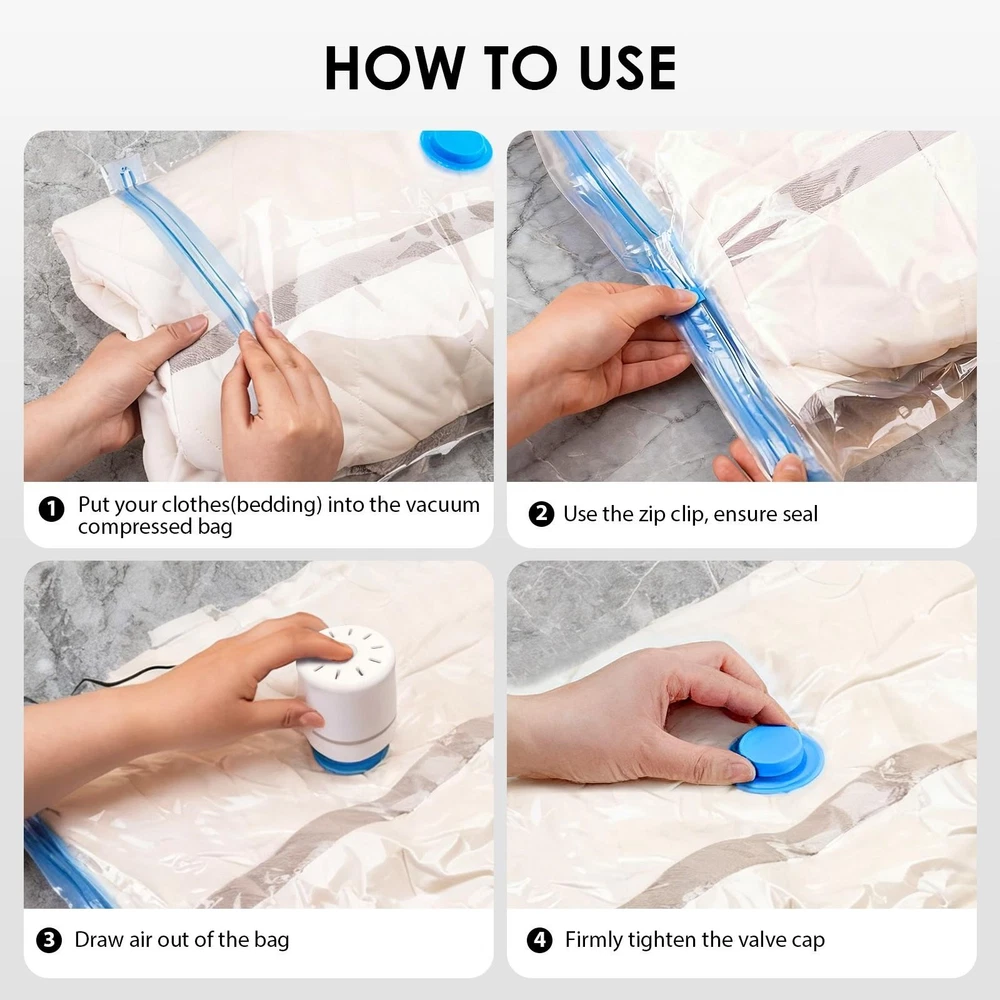 HOW TO USE

1 Put your clothes(bedding) into the vacuum compressed bag

2 Use the zip clip, ensure seal

3 Draw air out of the bag

4 Firmly tighten the valve cap