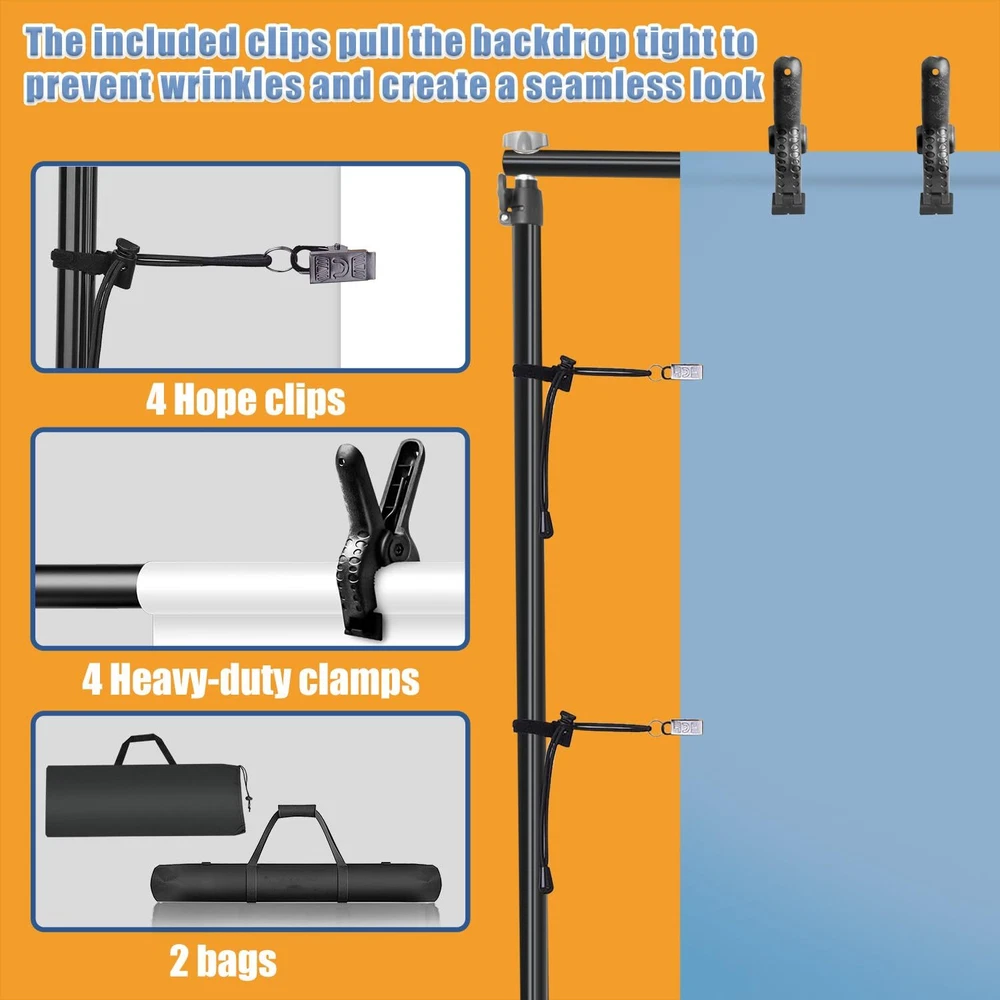 The included clips pull the backdrop tight to prevent wrinkles and create a seamless look

4 Hope clips

4 Heavy-duty clamps

2 bags