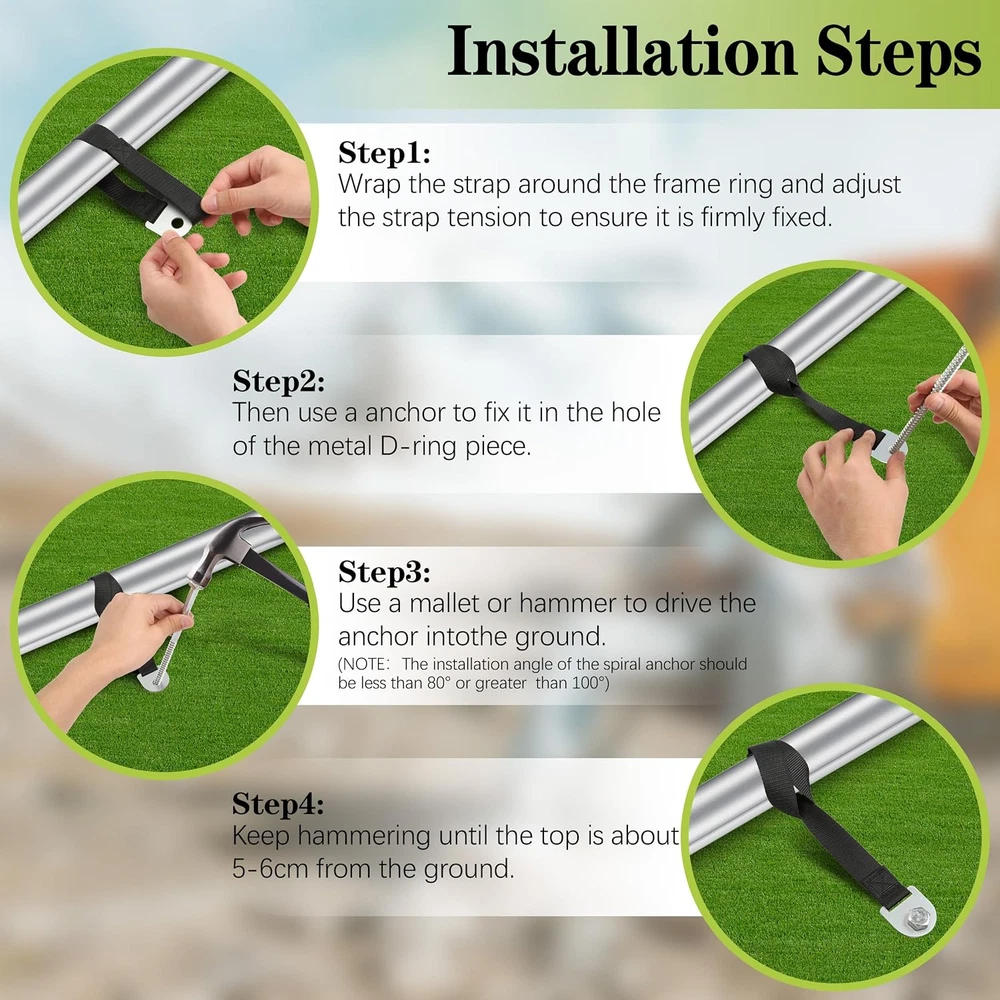 Installation Steps

Step1:
Wrap the strap around the frame ring and adjust the strap tension to ensure it is firmly fixed.

Step2:
Then use a anchor to fix it in the hole of the metal D-ring piece.

Step3:
Use a mallet or hammer to drive the anchor intothe ground.
(NOTE: The installation angle of the spiral anchor should be less than 80° or greater than 100°)

Step4:
Keep hammering until the top is about 5-6cm from the ground.