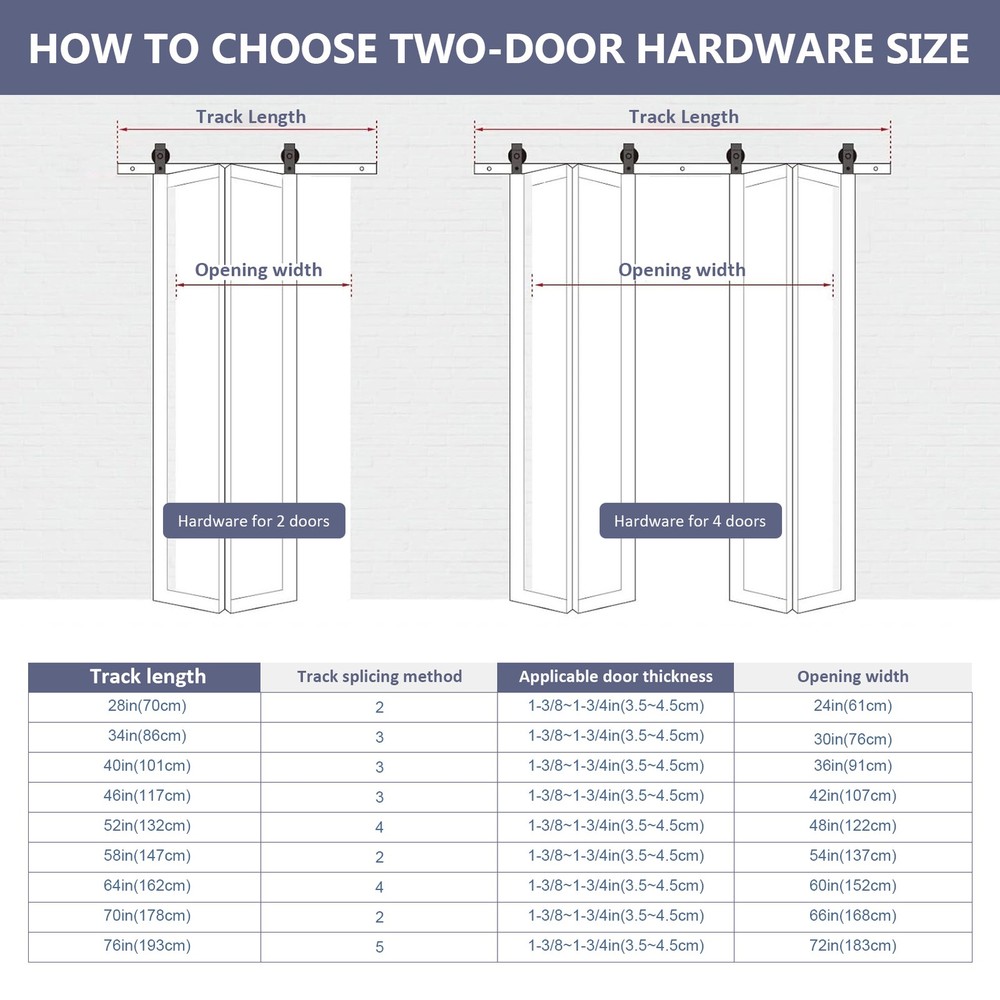 HOW TO CHOOSE TWO-DOOR HARDWARE SIZE

Track Length

Opening width

Hardware for 2 doors

Track Length

Opening width

Hardware for 4 doors

| Track length | Track splicing method | Applicable door thickness | Opening width |
|---|---|---|---|
| 28in(70cm) | 2 | 1-3/8~1-3/4in(3.5~4.5cm) | 24in(61cm) |
| 34in(86cm) | 3 | 1-3/8~1-3/4in(3.5~4.5cm) | 30in(76cm) |
| 40in(101cm) | 3 | 1-3/8~1-3/4in(3.5~4.5cm) | 36in(91cm) |
| 46in(117cm) | 3 | 1-3/8~1-3/4in(3.5~4.5cm) | 42in(107cm) |
| 52in(132cm) | 4 | 1-3/8~1-3/4in(3.5~4.5cm) | 48in(122cm) |
| 58in(147cm) | 2 | 1-3/8~1-3/4in(3.5~4.5cm) | 54in(137cm) |
| 64in(162cm) | 4 | 1-3/8~1-3/4in(3.5~4.5cm) | 60in(152cm) |
| 70in(178cm) | 2 | 1-3/8~1-3/4in(3.5~4.5cm) | 66in(168cm) |
| 76in(193cm) | 5 | 1-3/8~1-3/4in(3.5~4.5cm) | 72in(183cm) |