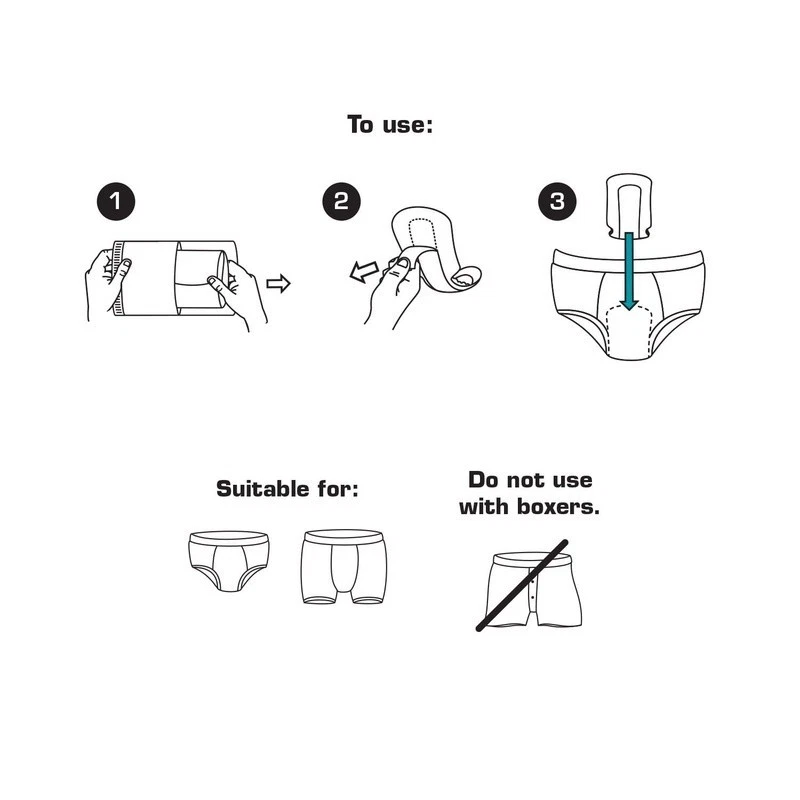 To use:

1

2

3

Suitable for:

Do not use with boxers.