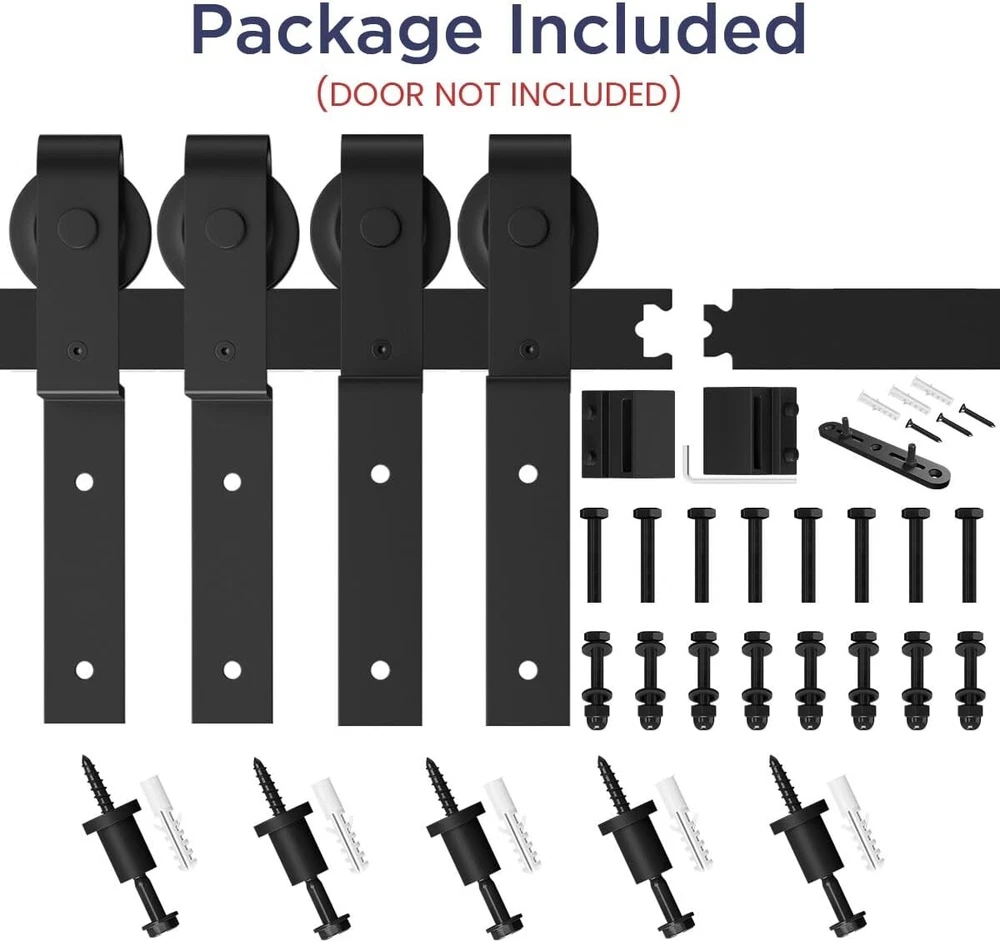 Package Included
(DOOR NOT INCLUDED)