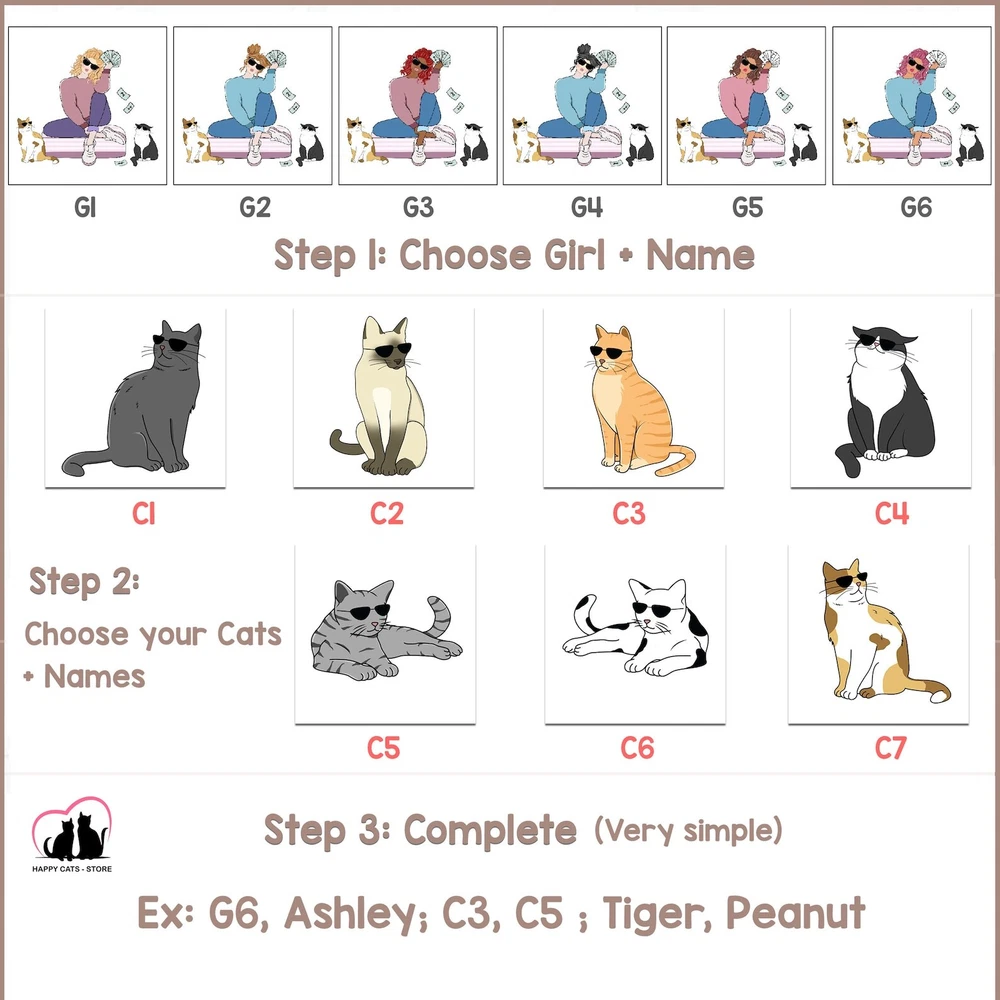 G1 G2 G3 G4 G5 G6

Step 1: Choose Girl + Name

C1 C2 C3 C4

Step 2:
Choose your Cats + Names

C5 C6 C7

HAPPY CATS - STORE

Step 3: Complete (Very simple)

Ex: G6, Ashley; C3, C5 ; Tiger, Peanut