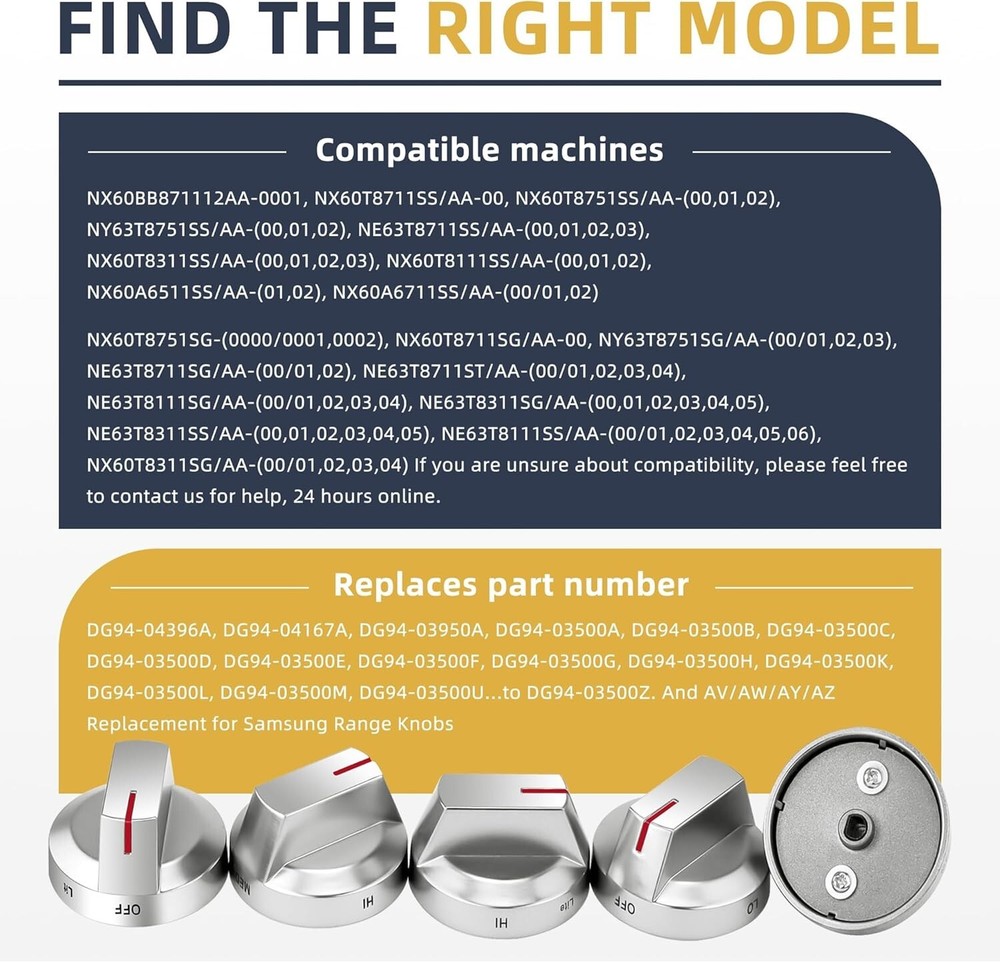 FIND THE RIGHT MODEL

Compatible machines

NX60BB871112AA-0001, NX60T8711SS/AA-00, NX60T8751SS/AA-(00,01,02), NY63T8751SS/AA-(00,01,02), NE63T8711SS/AA-(00,01,02,03), NX60T8311SS/AA-(00,01,02,03), NX60T8111SS/AA-(00,01,02), NX60A6511SS/AA-(01,02), NX60A6711SS/AA-(00/01,02)

NX60T8751SG-(0000/0001,0002), NX60T8711SG/AA-00, NY63T8751SG/AA-(00/01,02,03), NE63T8711SG/AA-(00/01,02), NE63T8711ST/AA-(00/01,02,03,04), NE63T8111SG/AA-(00/01,02,03,04), NE63T8311SG/AA-(00,01,02,03,04,05), NE63T8311SS/AA-(00,01,02,03,04,05), NE63T8111SS/AA-(00/01,02,03,04,05,06), NX60T8311SG/AA-(00/01,02,03,04) If you are unsure about compatibility, please feel free to contact us for help, 24 hours online.

Replaces part number

DG94-04396A, DG94-04167A, DG94-03950A, DG94-03500A, DG94-03500B, DG94-03500C, DG94-03500D, DG94-03500E, DG94-03500F, DG94-03500G, DG94-03500H, DG94-03500K, DG94-03500L, DG94-03500M, DG94-03500U...to DG94-03500Z. And AV/AW/AY/AZ Replacement for Samsung Range Knobs

OFF Lite MED HI HI Lite OFF LO